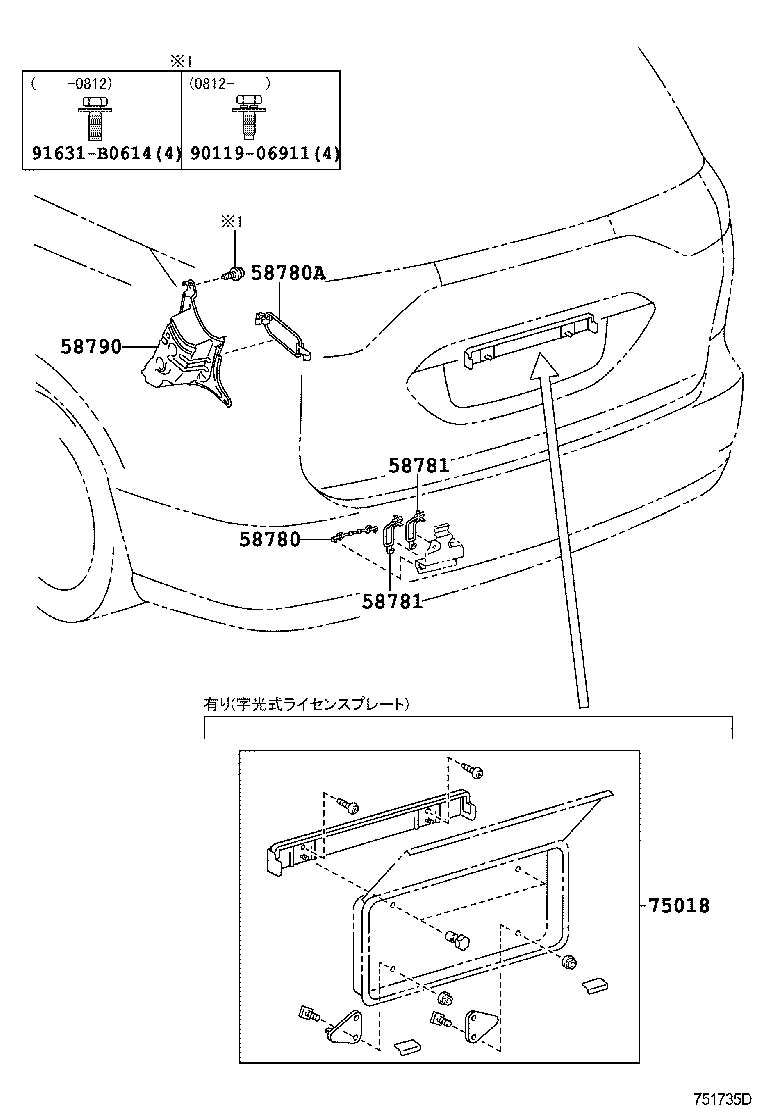 ※1

| ( -0812) | (0812- ) |
|---|---|
| 91631-B0614(4) | 90119-06911(4) |

※1
58780A
58790
58781
58780
58781

有り(字光式ライセンスプレート)

75018

751735D