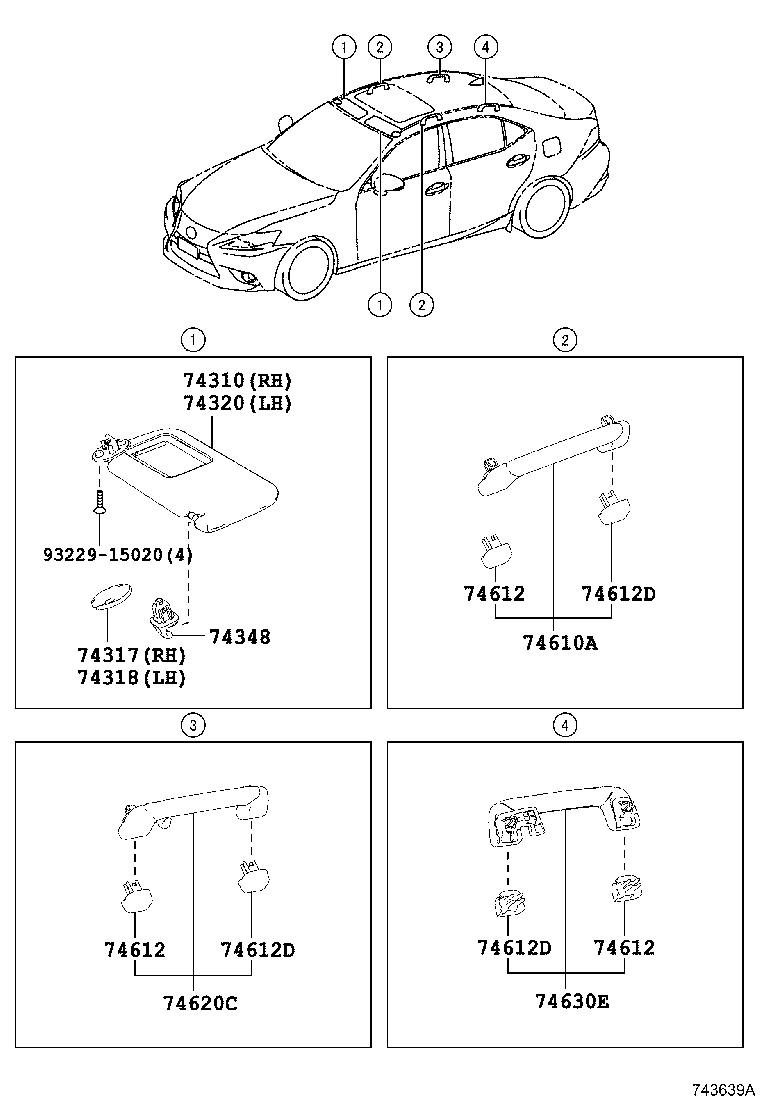 1 2 3 4

1 2

1

74310(RH)
74320(LH)

93229-15020(4)

74348

74317(RH)
74318(LH)

2

74612 74612D

74610A

3

74612 74612D

74620C

4

74612D 74612

74630E

743639A