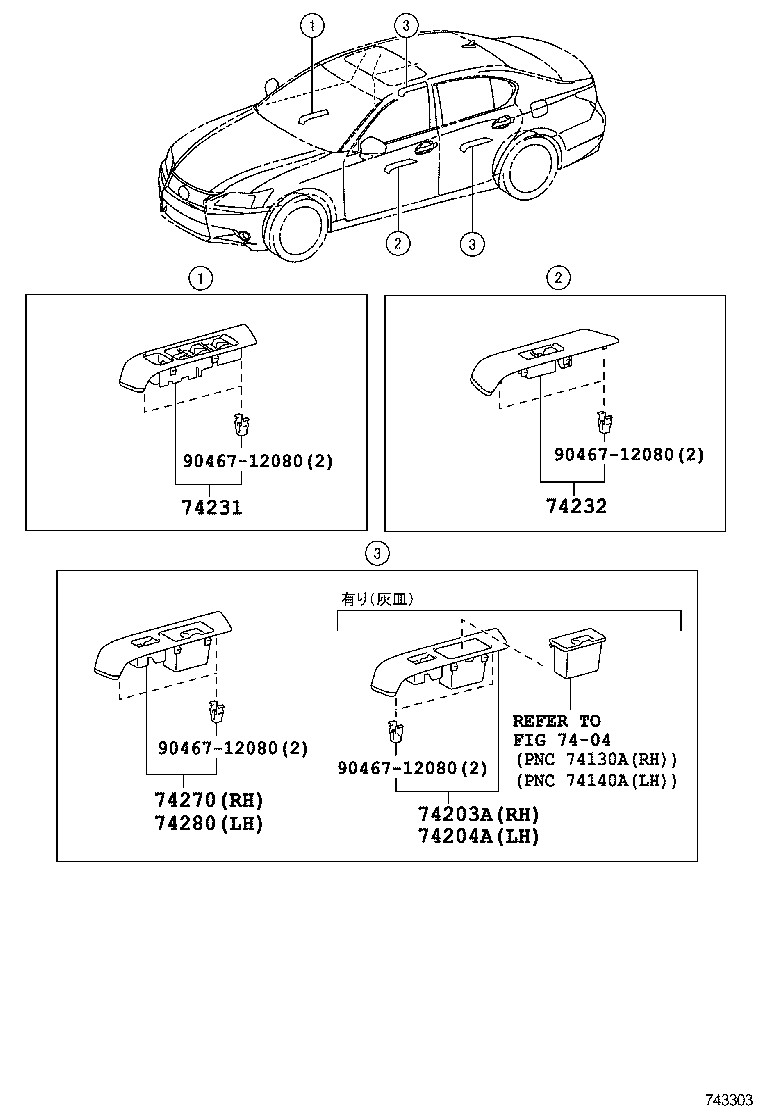 1
3
2
3

1
90467-12080(2)
74231

2
90467-12080(2)
74232

3
90467-12080(2)
74270(RH)
74280(LH)

有り(灰皿)
90467-12080(2)
74203A(RH)
74204A(LH)
REFER TO
FIG 74-04
(PNC 74130A(RH))
(PNC 74140A(LH))

743303