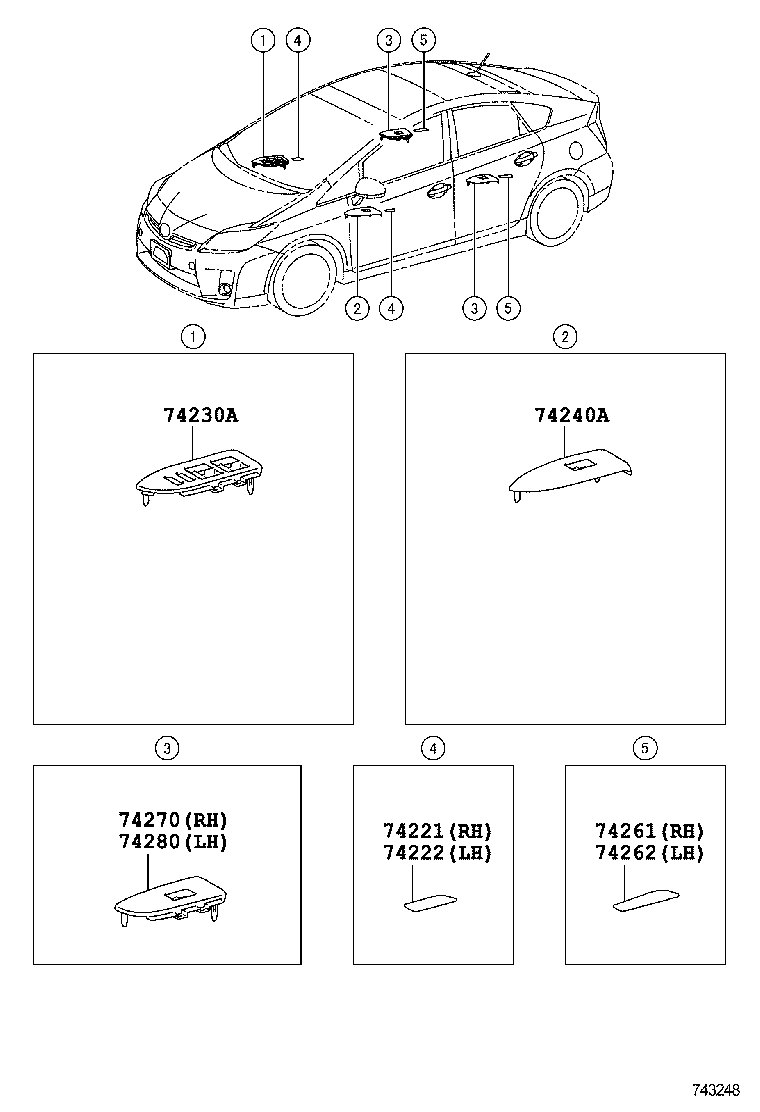 1 4 3 5

2 4 3 5

1

74230A

2

74240A

3

74270(RH)
74280(LH)

4

74221(RH)
74222(LH)

5

74261(RH)
74262(LH)

743248