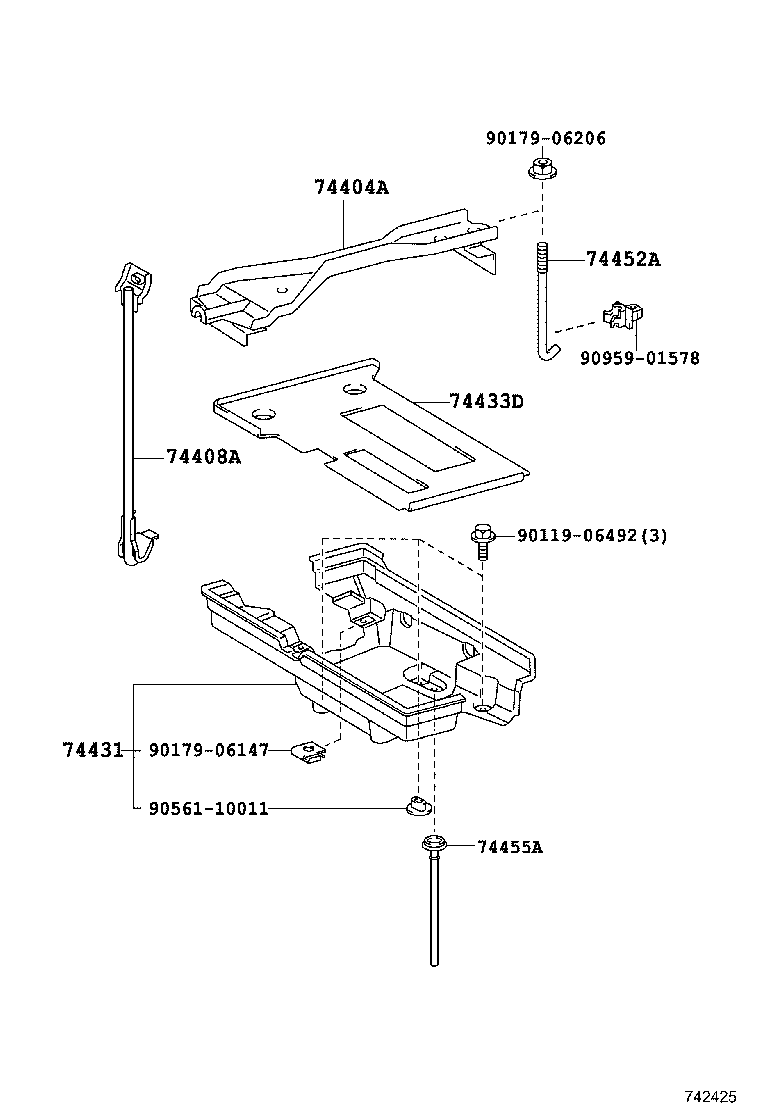 90179-06206

74404A

74452A

90959-01578

74433D

74408A

90119-06492(3)

74431

90179-06147

90561-10011

74455A

742425