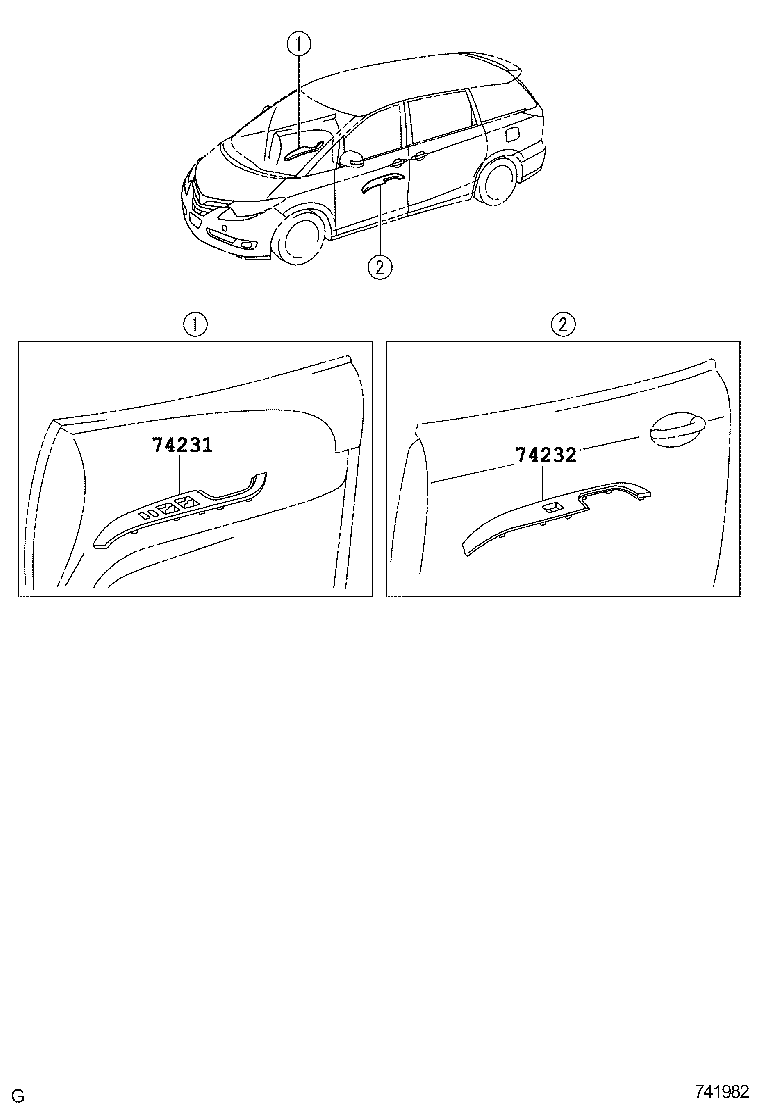 ①
②
①
②
74231
74232
G
741982