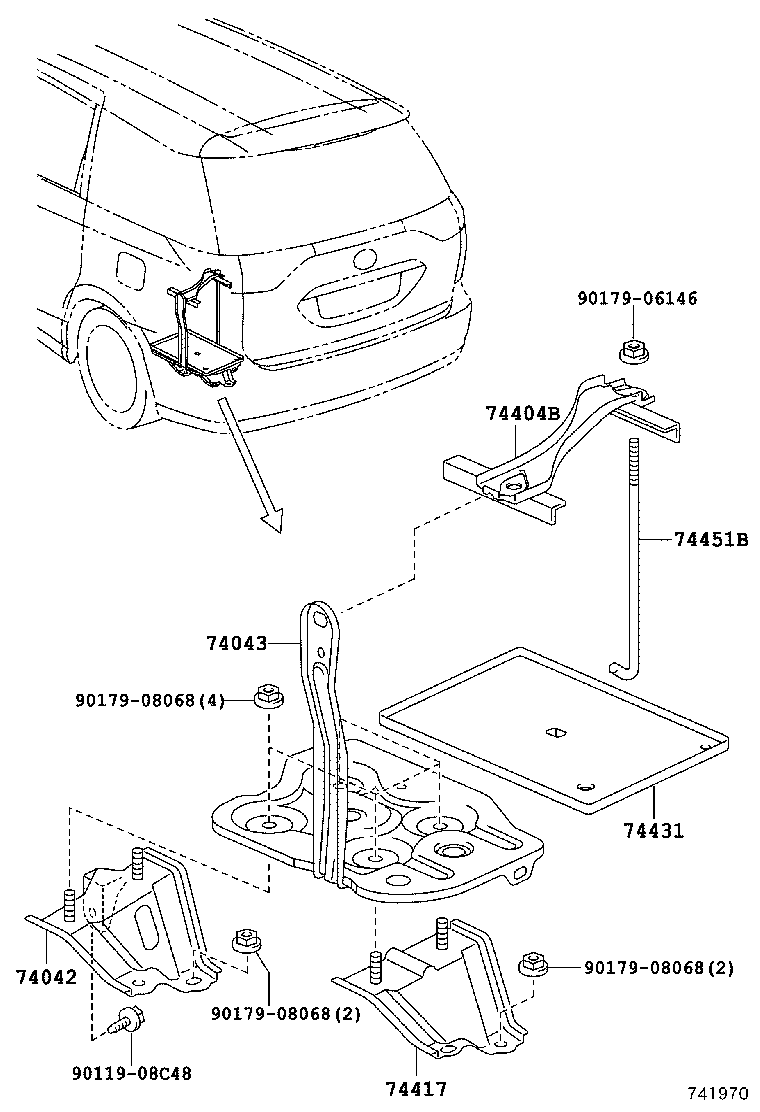 90179-06146

74404B

74451B

74043

90179-08068(4)

74431

74042

90179-08068(2)

90179-08068(2)

90119-08C48

74417

741970