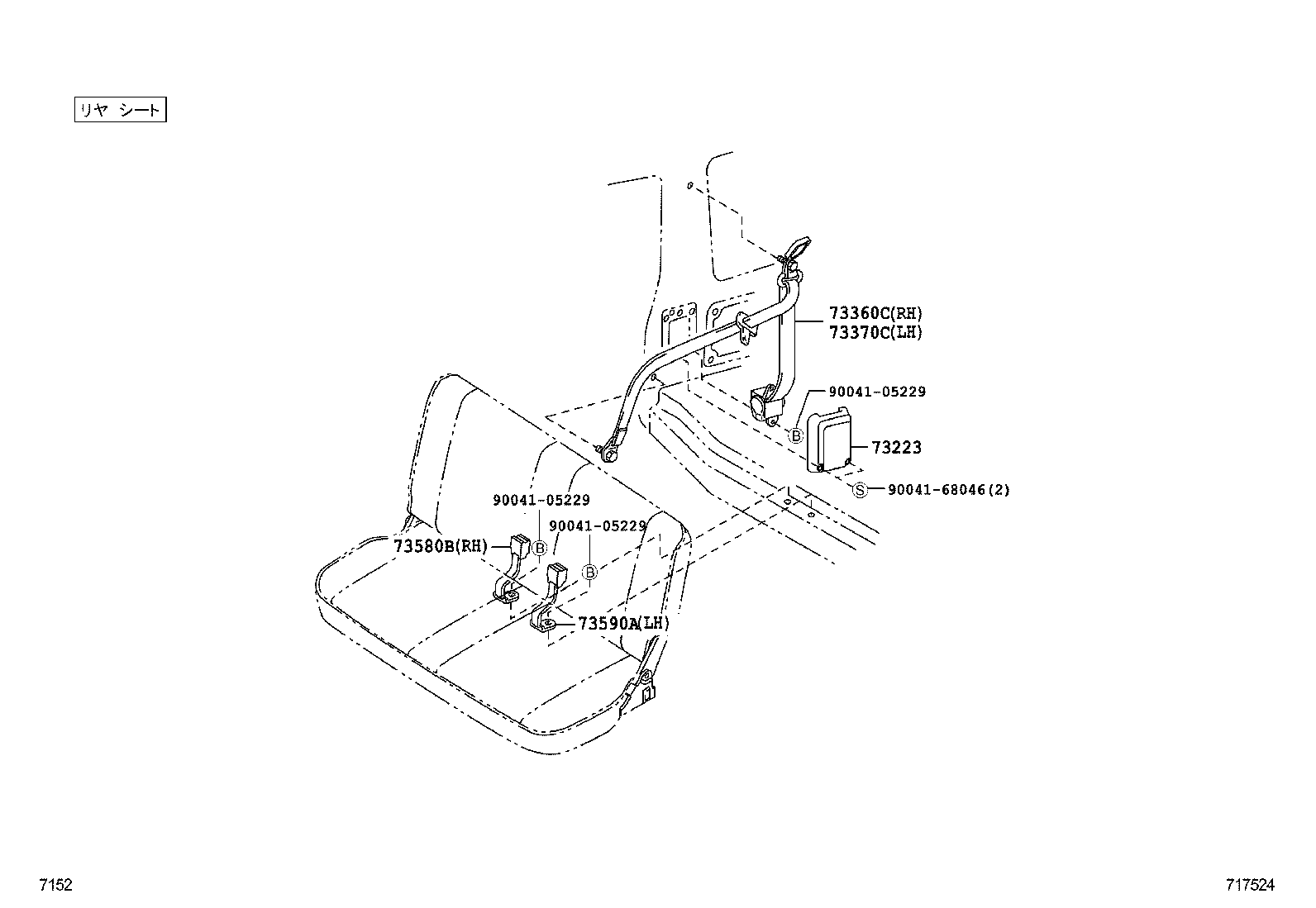 リヤ シート

73360C(RH)
73370C(LH)

90041-05229
B
73223
S 90041-68046(2)

90041-05229
90041-05229
73580B(RH)
B
B
73590A(LH)

7152
717524