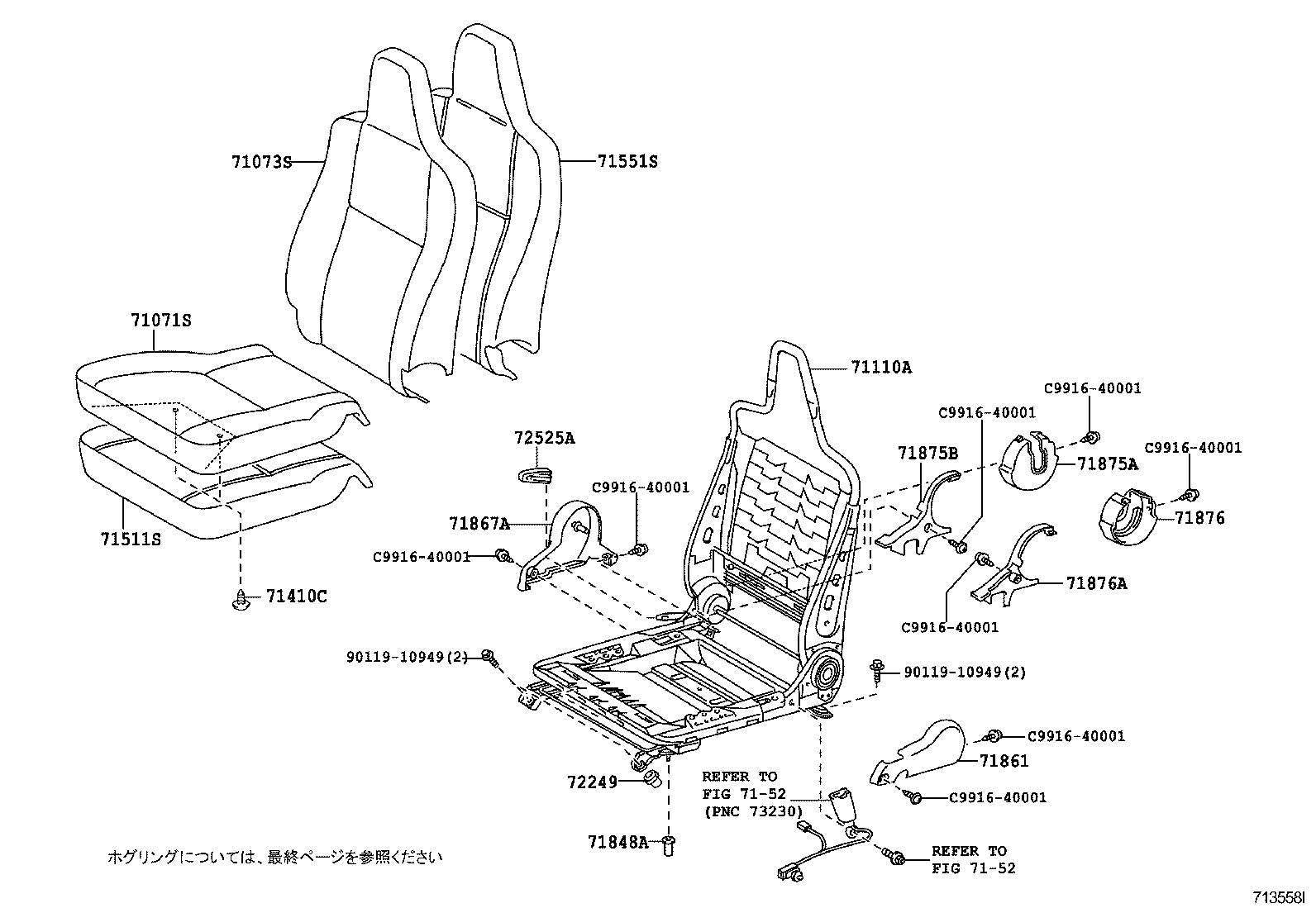 71073S
71551S
71071S
71511S
71410C
71110A
72525A
C9916-40001
71867A
C9916-40001
C9916-40001
71875B
C9916-40001
71875A
C9916-40001
71876
71876A
C9916-40001
90119-10949(2)
90119-10949(2)
C9916-40001
71861
C9916-40001
72249
REFER TO
FIG 71-52
(PNC 73230)
71848A
REFER TO
FIG 71-52
ホグリングについては、最終ページを参照ください
713558I