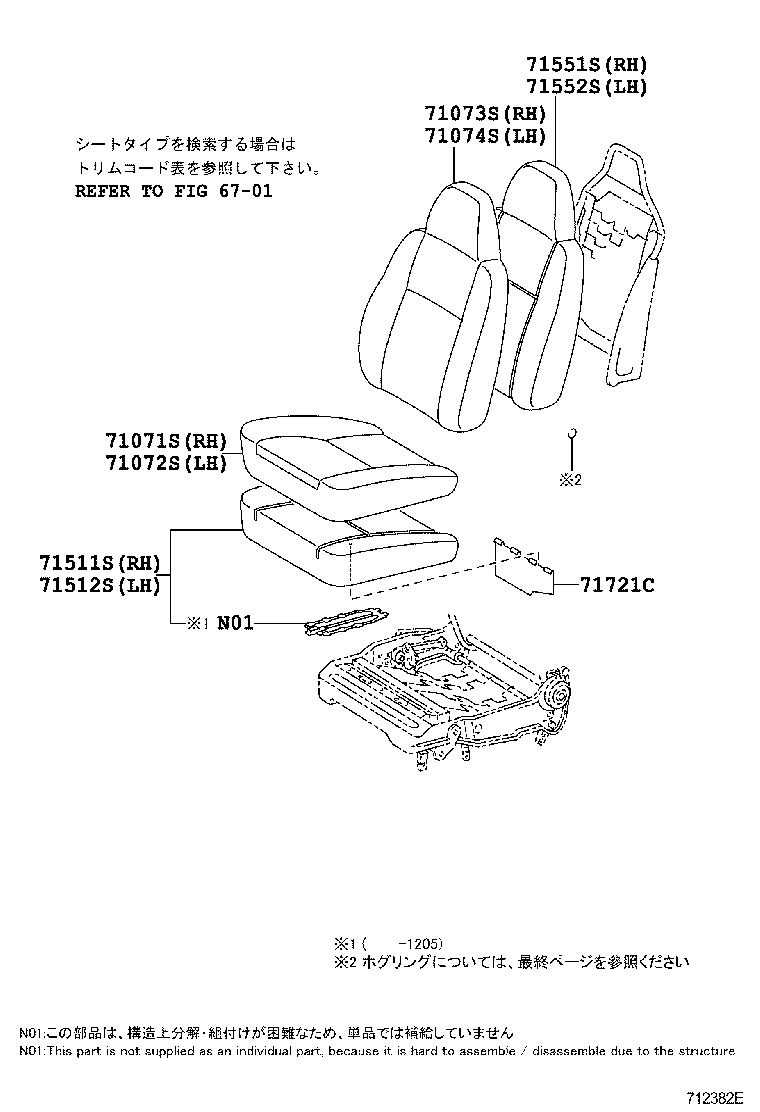 71551S(RH)
71552S(LH)

71073S(RH)
71074S(LH)

シートタイプを検索する場合は
トリムコード表を参照して下さい。
REFER TO FIG 67-01

71071S(RH)
71072S(LH)

※2

71511S(RH)
71512S(LH)

71721C

※1 N01

※1 ( -1205)
※2 ホグリングについては、最終ページを参照ください

N01:この部品は、構造上分解・組付けが困難なため、単品では補給していません
N01:This part is not supplied as an individual part, because it is hard to assemble / disassemble due to the structure

712382E