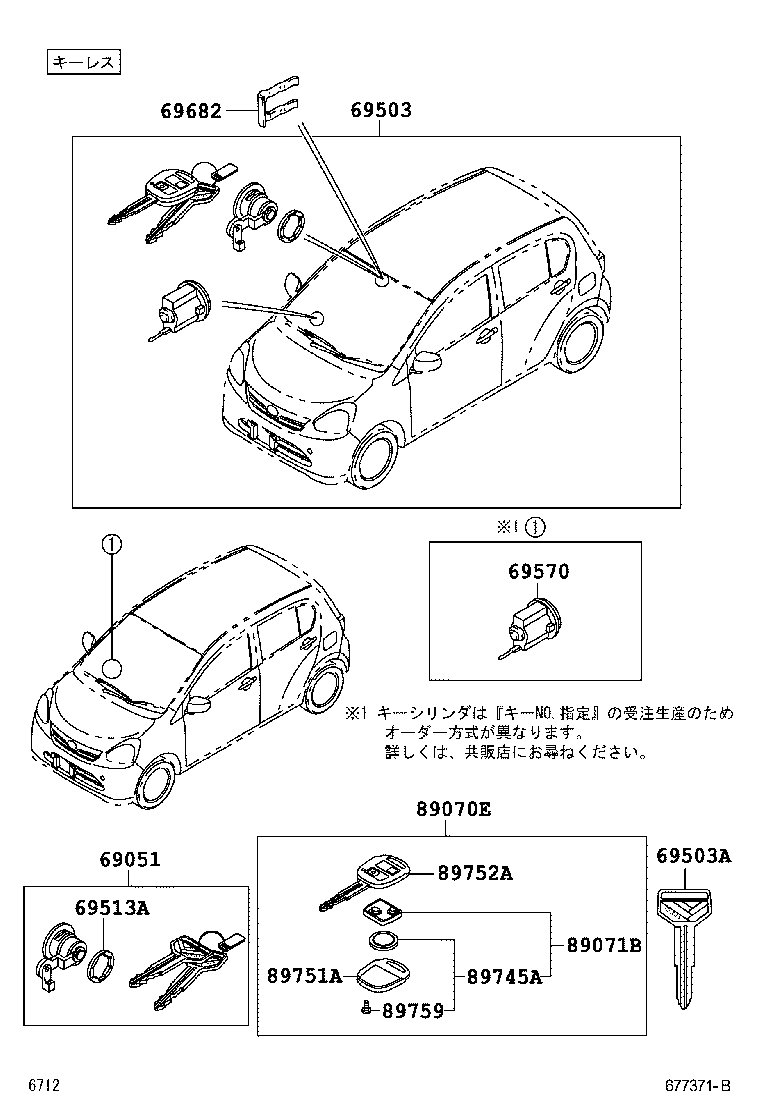 キーレス

69682

69503

①

※1 ①

69570

※1 キーシリンダは『キーNO.指定』の受注生産のため
オーダー方式が異なります。
詳しくは、共販店にお尋ねください。

89070E

69051

69513A

89752A

89071B

89751A

89745A

89759

69503A

6712

677371-B