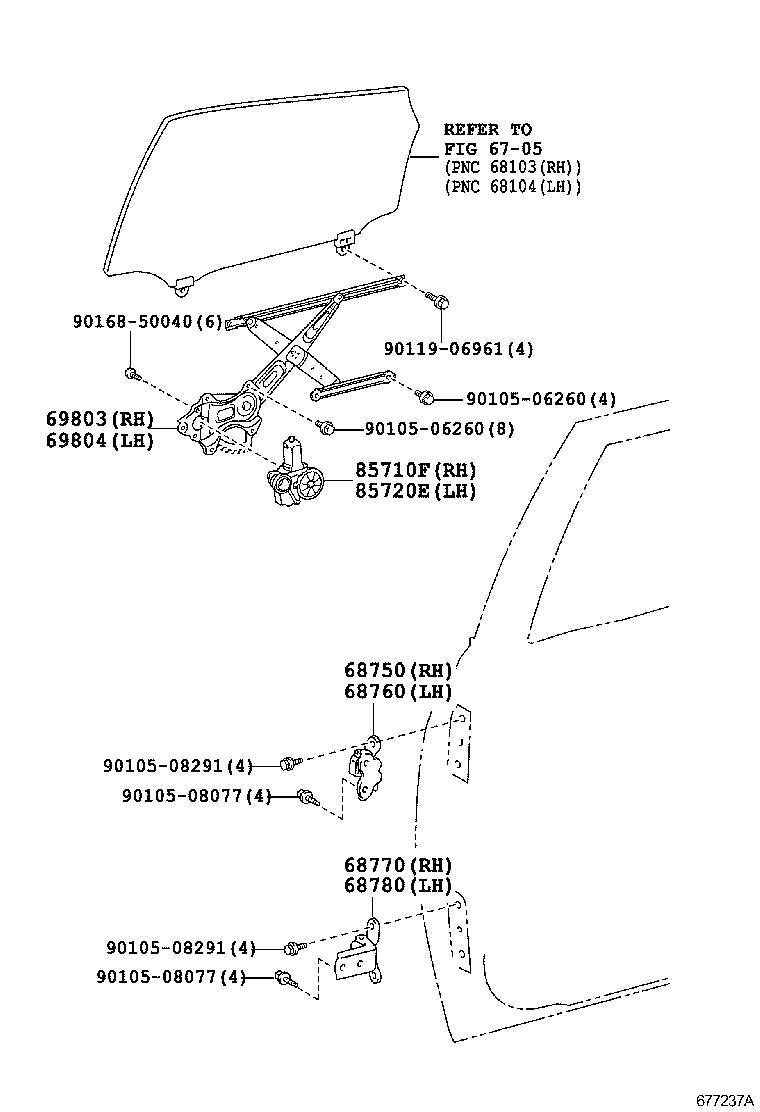 REFER TO
FIG 67-05
(PNC 68103(RH))
(PNC 68104(LH))

90168-50040(6)

90119-06961(4)

90105-06260(4)

69803(RH)
69804(LH)

90105-06260(8)

85710F(RH)
85720E(LH)

68750(RH)
68760(LH)

90105-08291(4)

90105-08077(4)

68770(RH)
68780(LH)

90105-08291(4)

90105-08077(4)

677237A