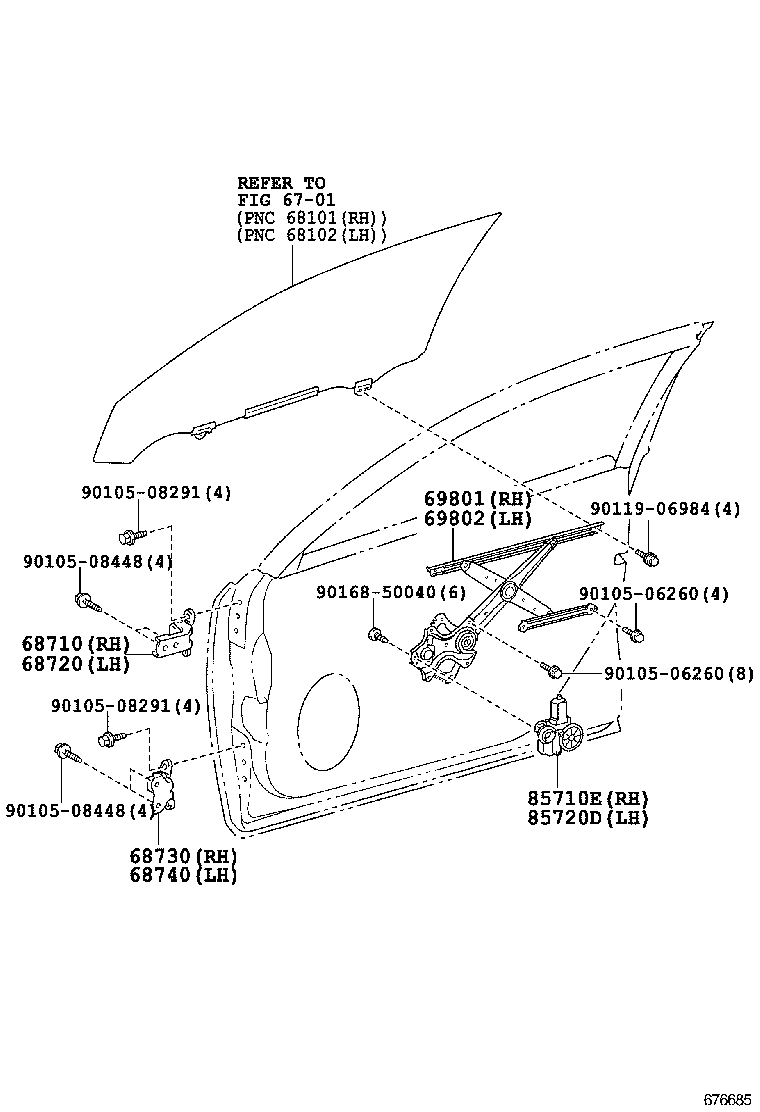 REFER TO
FIG 67-01
(PNC 68101(RH))
(PNC 68102(LH))

90105-08291(4)

90105-08448(4)

68710(RH)
68720(LH)

69801(RH)
69802(LH)

90119-06984(4)

90168-50040(6)

90105-06260(4)

90105-06260(8)

90105-08291(4)

90105-08448(4)

68730(RH)
68740(LH)

85710E(RH)
85720D(LH)

676685