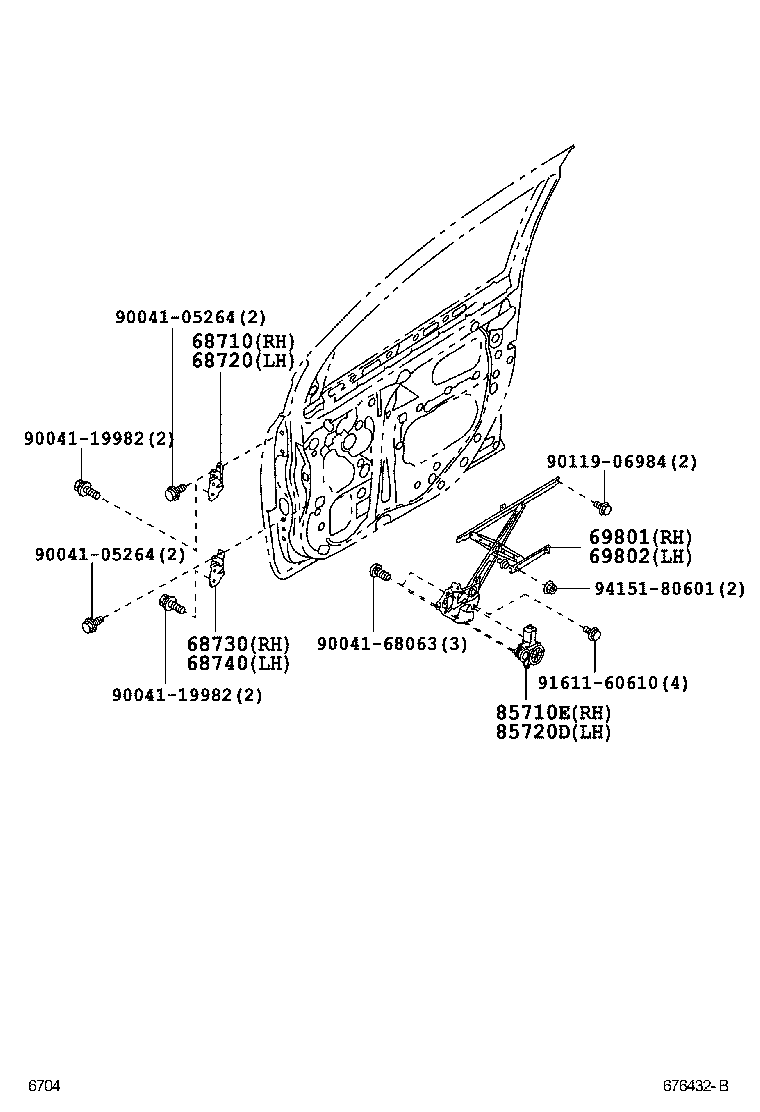 90041-05264(2)
68710(RH)
68720(LH)

90041-19982(2)

90119-06984(2)

69801(RH)
69802(LH)

90041-05264(2)

94151-80601(2)

68730(RH)
68740(LH)

90041-68063(3)

90041-19982(2)

91611-60610(4)

85710E(RH)
85720D(LH)

6704

676432-B