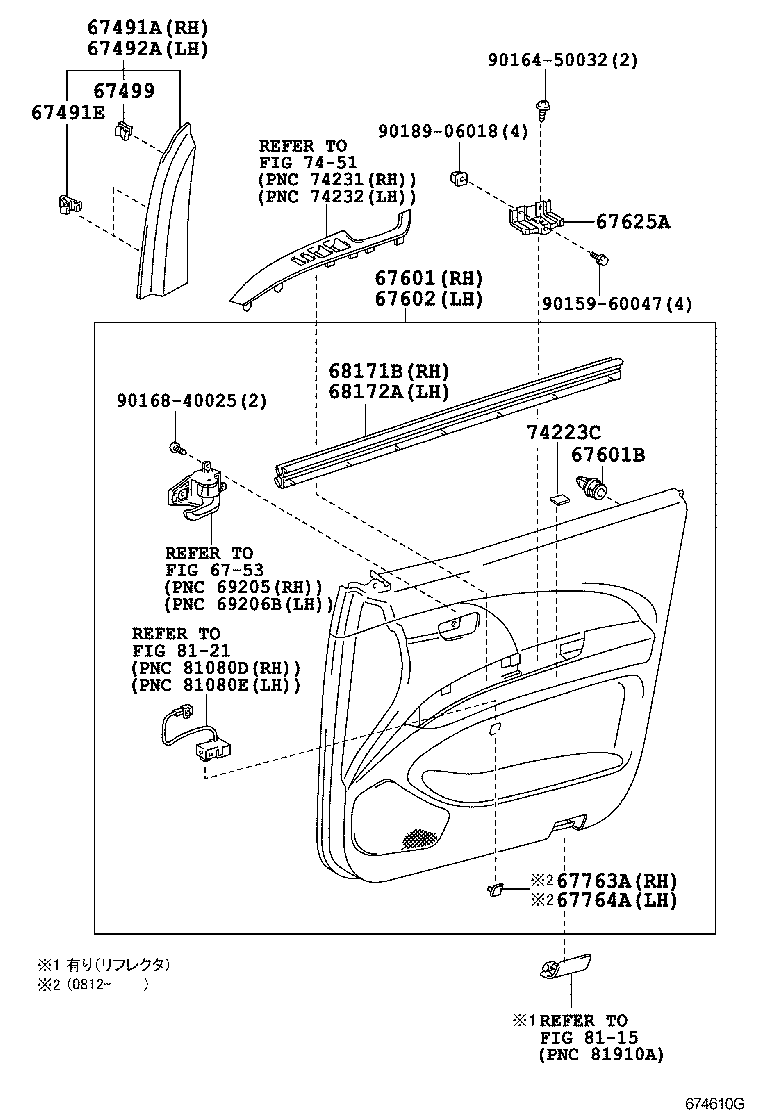 67491A(RH)
67492A(LH)
67499
67491E

REFER TO
FIG 74-51
(PNC 74231(RH))
(PNC 74232(LH))

90164-50032(2)
90189-06018(4)
67625A
90159-60047(4)

67601(RH)
67602(LH)

68171B(RH)
68172A(LH)

90168-40025(2)

74223C
67601B

REFER TO
FIG 67-53
(PNC 69205(RH))
(PNC 69206B(LH))

REFER TO
FIG 81-21
(PNC 81080D(RH))
(PNC 81080E(LH))

※2 67763A(RH)
※2 67764A(LH)

※1 有り(リフレクタ)
※2 (0812~ )

※1 REFER TO
FIG 81-15
(PNC 81910A)

674610G