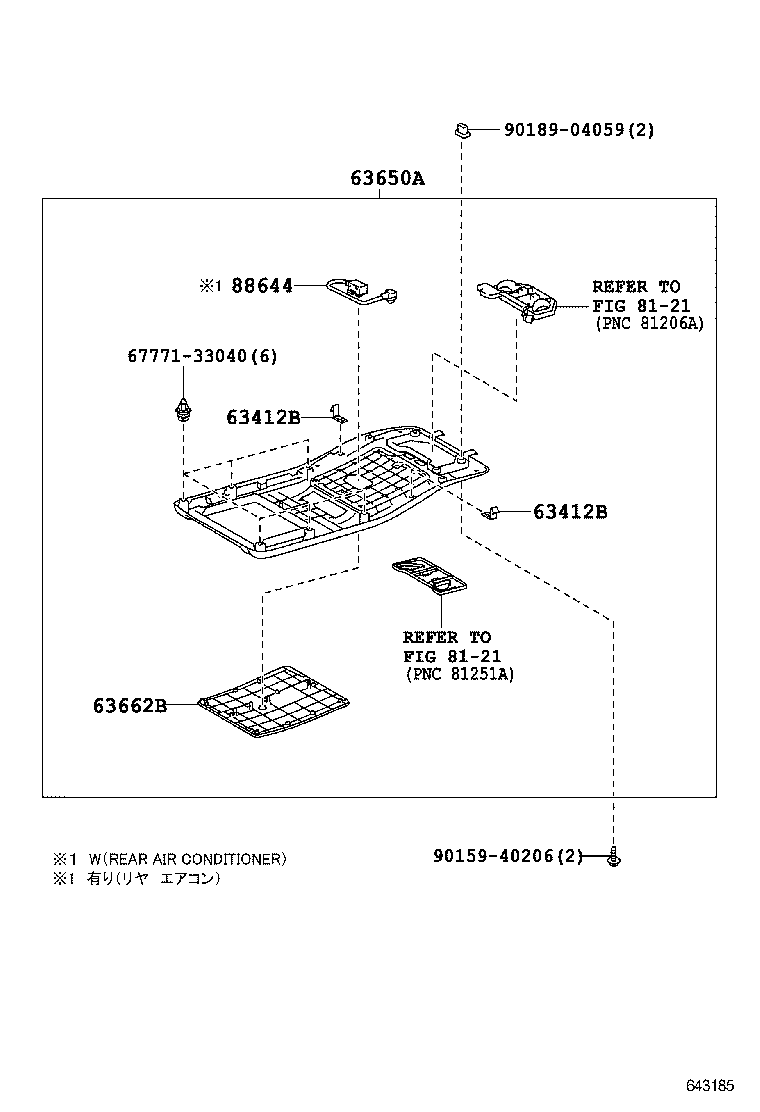 90189-04059(2)

63650A

※1 88644

REFER TO
FIG 81-21
(PNC 81206A)

67771-33040(6)

63412B

63412B

REFER TO
FIG 81-21
(PNC 81251A)

63662B

※1 W(REAR AIR CONDITIONER)
※1 有り(リヤ エアコン)

90159-40206(2)

643185