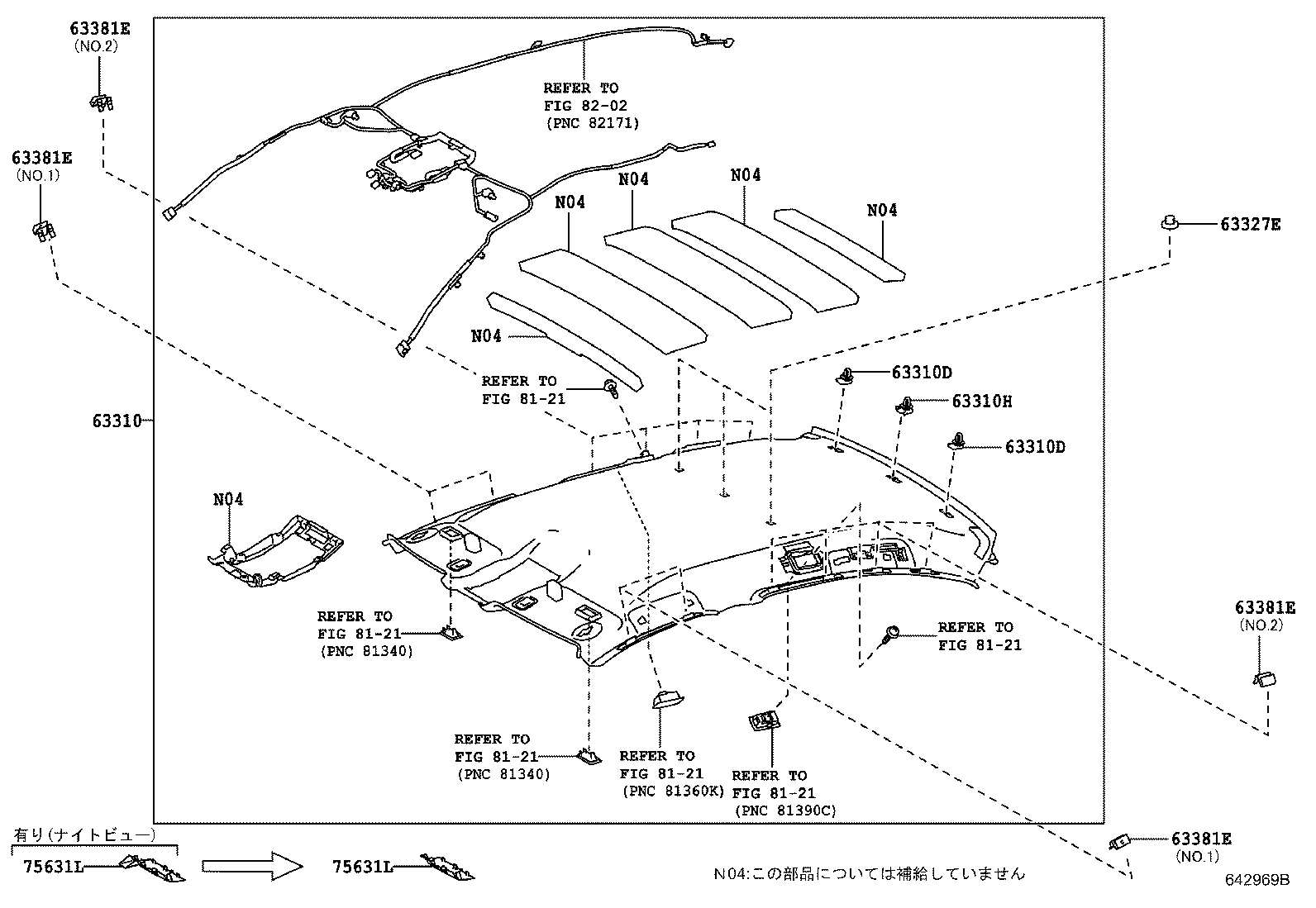 63381E
(NO.2)

63381E
(NO.1)

REFER TO
FIG 82-02
(PNC 82171)

N04

N04

N04

N04

N04

63327E

REFER TO
FIG 81-21

63310D

63310H

63310D

63310

N04

REFER TO
FIG 81-21
(PNC 81340)

REFER TO
FIG 81-21

63381E
(NO.2)

REFER TO
FIG 81-21
(PNC 81340)

REFER TO
FIG 81-21
(PNC 81360K)

REFER TO
FIG 81-21
(PNC 81390C)

有り(ナイトビュー)

75631L

75631L

63381E
(NO.1)

N04:この部品については補給していません

642969B