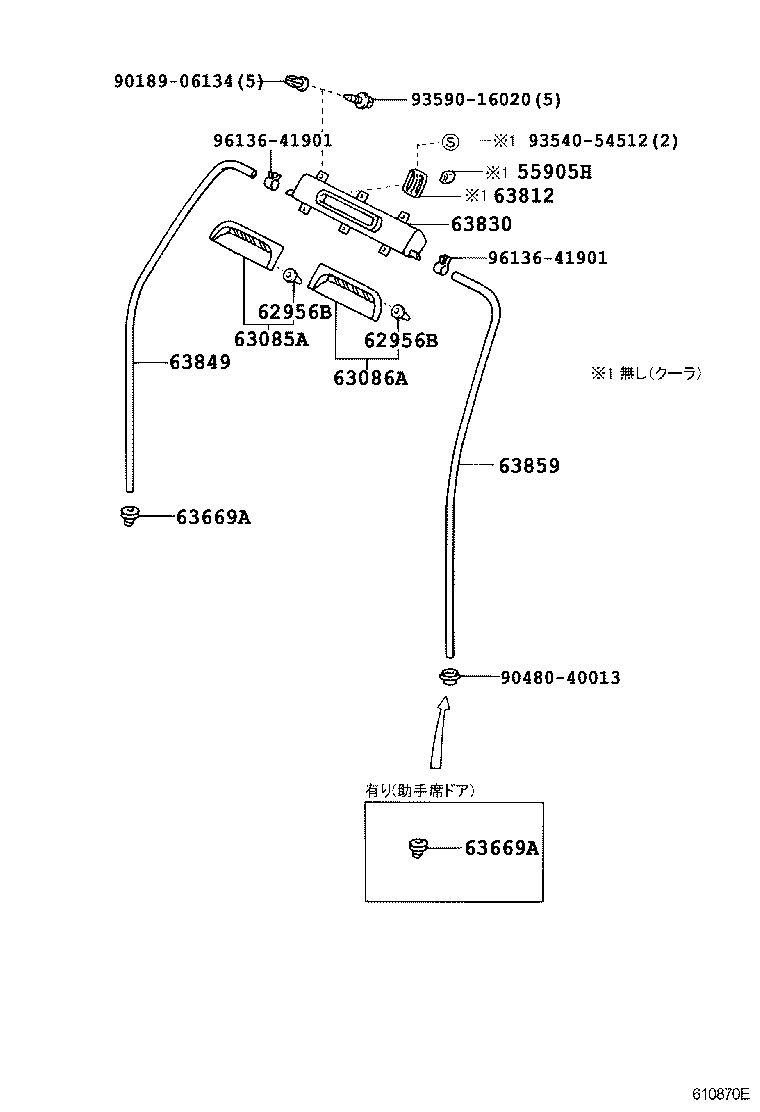 90189-06134(5)
93590-16020(5)
96136-41901
Ⓢ ※1 93540-54512(2)
※1 55905H
※1 63812
63830
96136-41901
62956B
63085A
62956B
63086A
63849
※1 無し(クーラ)
63859
63669A
90480-40013
有り(助手席ドア)
63669A
610870E