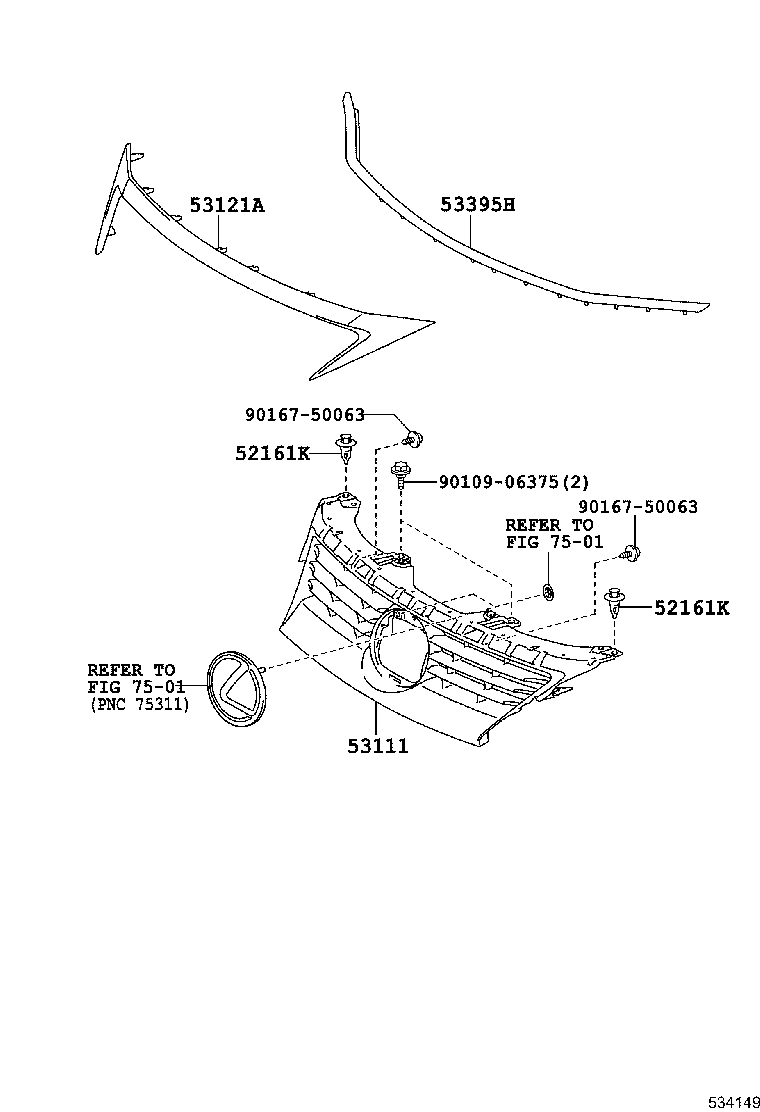 53121A

53395H

90167-50063

52161K

90109-06375(2)

90167-50063

REFER TO
FIG 75-01

52161K

REFER TO
FIG 75-01
(PNC 75311)

53111

534149