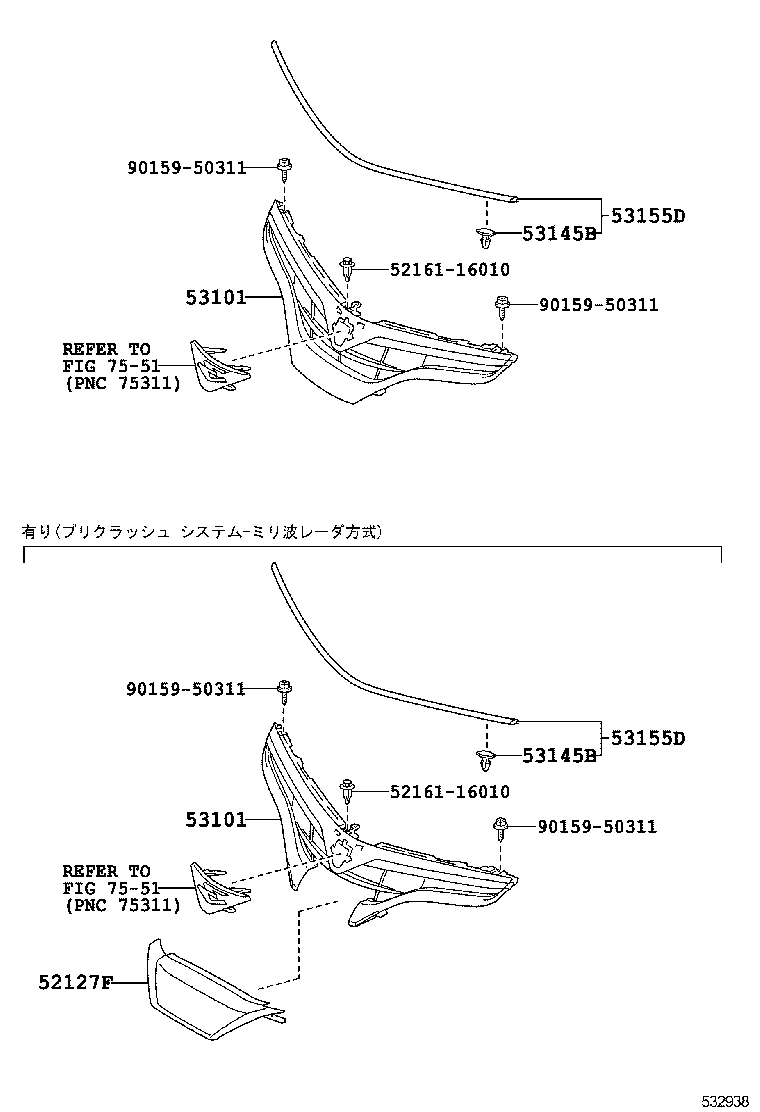 90159-50311
53155D
53145B
52161-16010
53101
90159-50311
REFER TO
FIG 75-51
(PNC 75311)

有り(プリクラッシュ システム-ミリ波レーダ方式)

90159-50311
53155D
53145B
52161-16010
53101
90159-50311
REFER TO
FIG 75-51
(PNC 75311)
52127F

532938