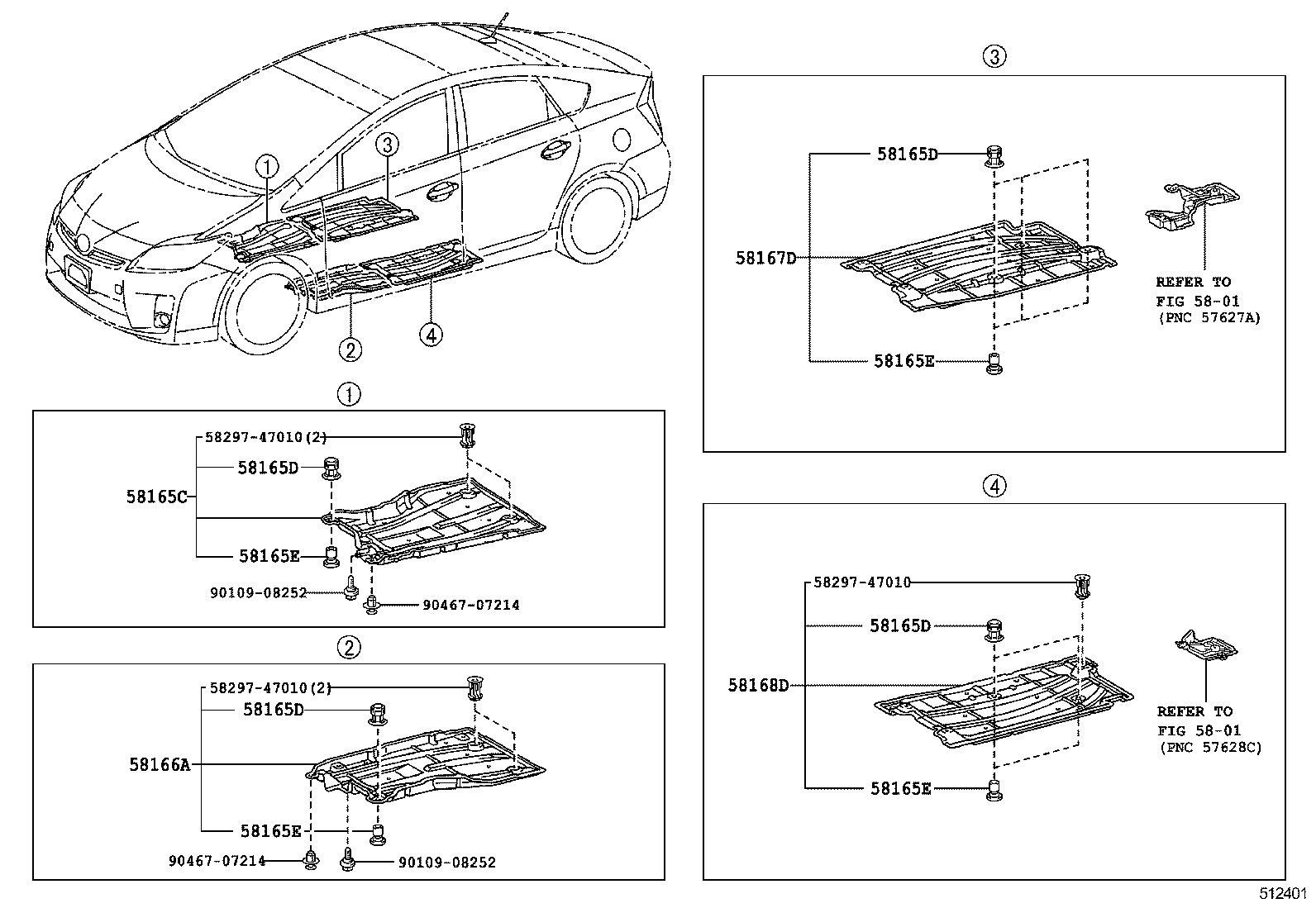 ①
③
②
④

①
58297-47010(2)
58165D
58165C
58165E
90109-08252
90467-07214

②
58297-47010(2)
58165D
58166A
58165E
90467-07214
90109-08252

③
58165D
58167D
58165E
REFER TO
FIG 58-01
(PNC 57627A)

④
58297-47010
58165D
58168D
58165E
REFER TO
FIG 58-01
(PNC 57628C)

512401