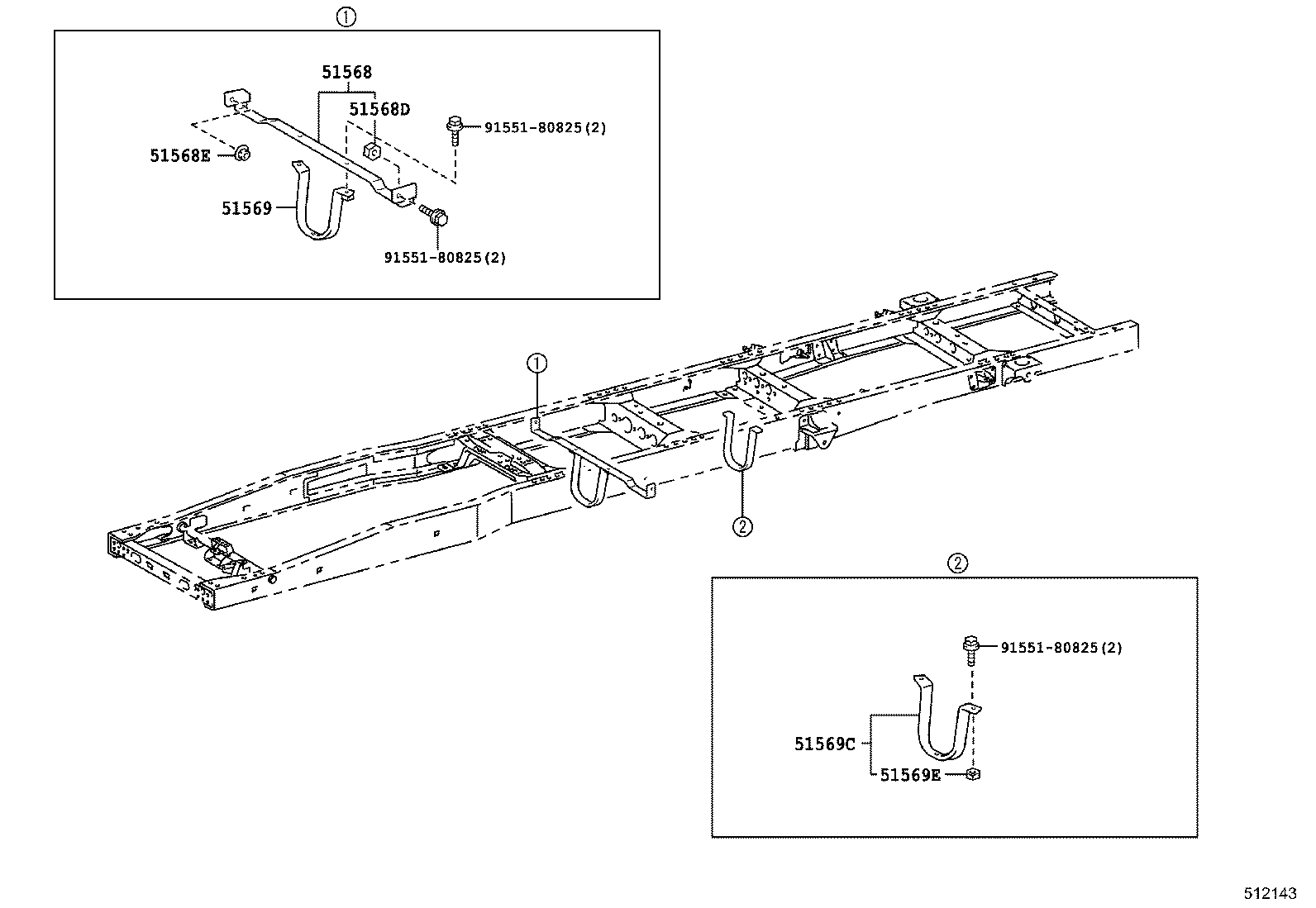 ①

51568
51568D
91551-80825(2)
51568E
51569
91551-80825(2)

①

②

②

91551-80825(2)
51569C
51569E

512143