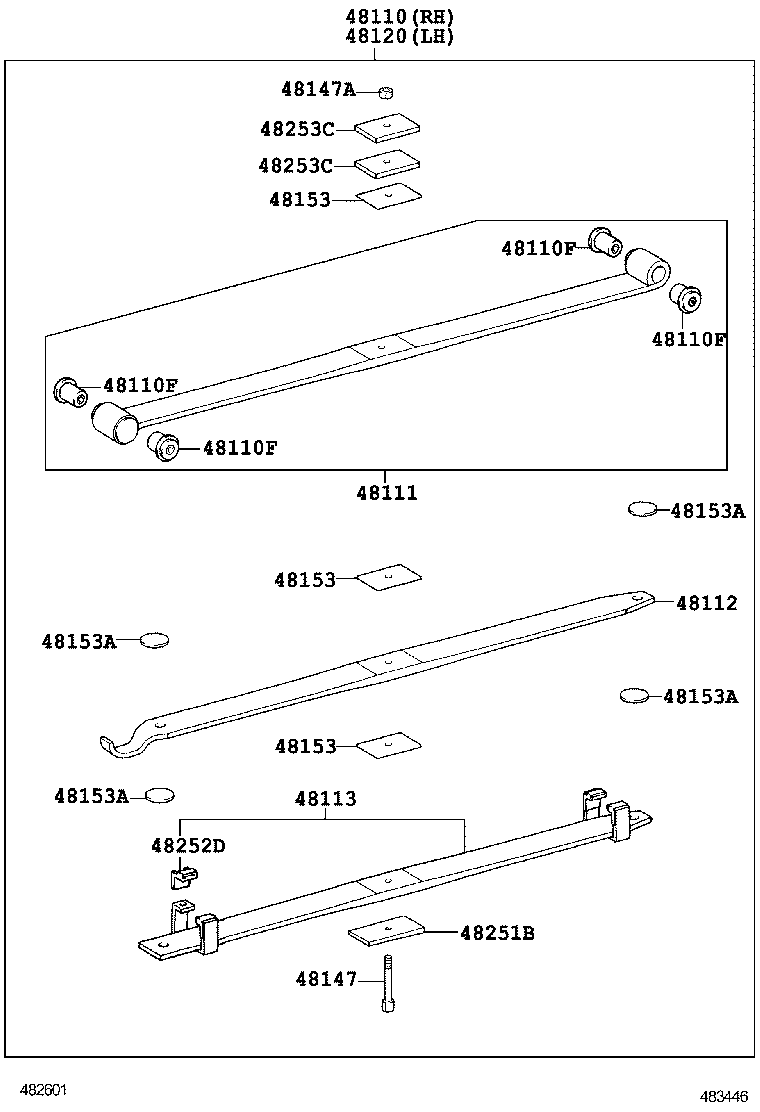 48110(RH)
48120(LH)

48147A
48253C
48253C
48153
48110F
48110F
48110F
48110F
48111
48153A
48153
48112
48153A
48153A
48153
48153A
48113
48252D
48251B
48147

482601
483446