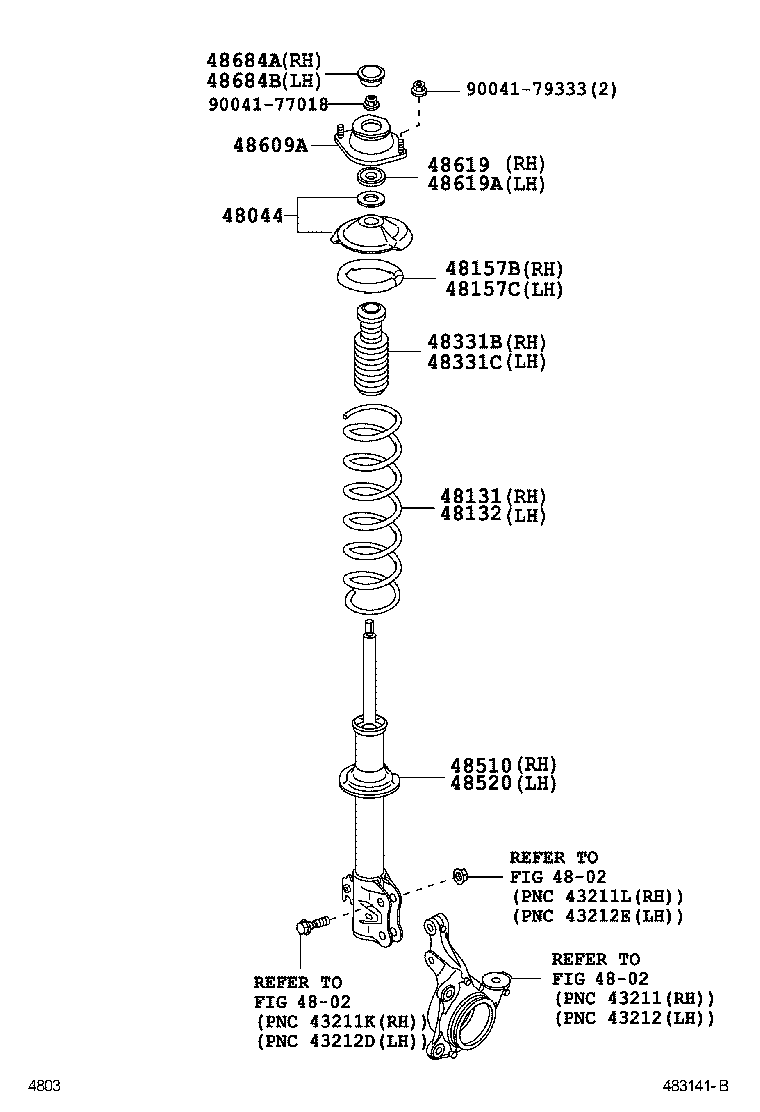 48684A(RH)
48684B(LH)
90041-77018
90041-79333(2)
48609A
48619 (RH)
48619A(LH)
48044
48157B(RH)
48157C(LH)
48331B(RH)
48331C(LH)
48131(RH)
48132(LH)
48510(RH)
48520(LH)
REFER TO
FIG 48-02
(PNC 43211L(RH))
(PNC 43212E(LH))
REFER TO
FIG 48-02
(PNC 43211(RH))
(PNC 43212(LH))
REFER TO
FIG 48-02
(PNC 43211K(RH))
(PNC 43212D(LH))
4803
483141-B