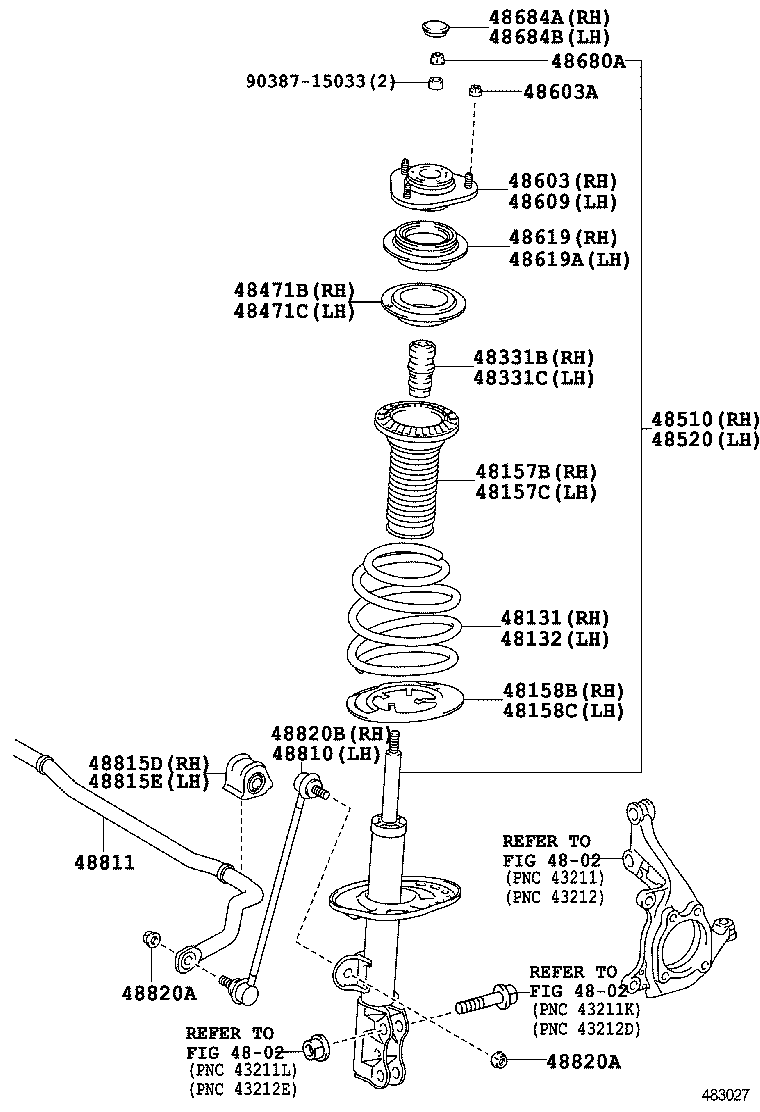 48684A(RH)
48684B(LH)
48680A
90387-15033(2)
48603A
48603(RH)
48609(LH)
48619(RH)
48619A(LH)
48471B(RH)
48471C(LH)
48331B(RH)
48331C(LH)
48510(RH)
48520(LH)
48157B(RH)
48157C(LH)
48131(RH)
48132(LH)
48158B(RH)
48158C(LH)
48820B(RH)
48810(LH)
48815D(RH)
48815E(LH)
48811
REFER TO
FIG 48-02
(PNC 43211)
(PNC 43212)
48820A
REFER TO
FIG 48-02
(PNC 43211K)
(PNC 43212D)
REFER TO
FIG 48-02
(PNC 43211L)
(PNC 43212E)
48820A
483027