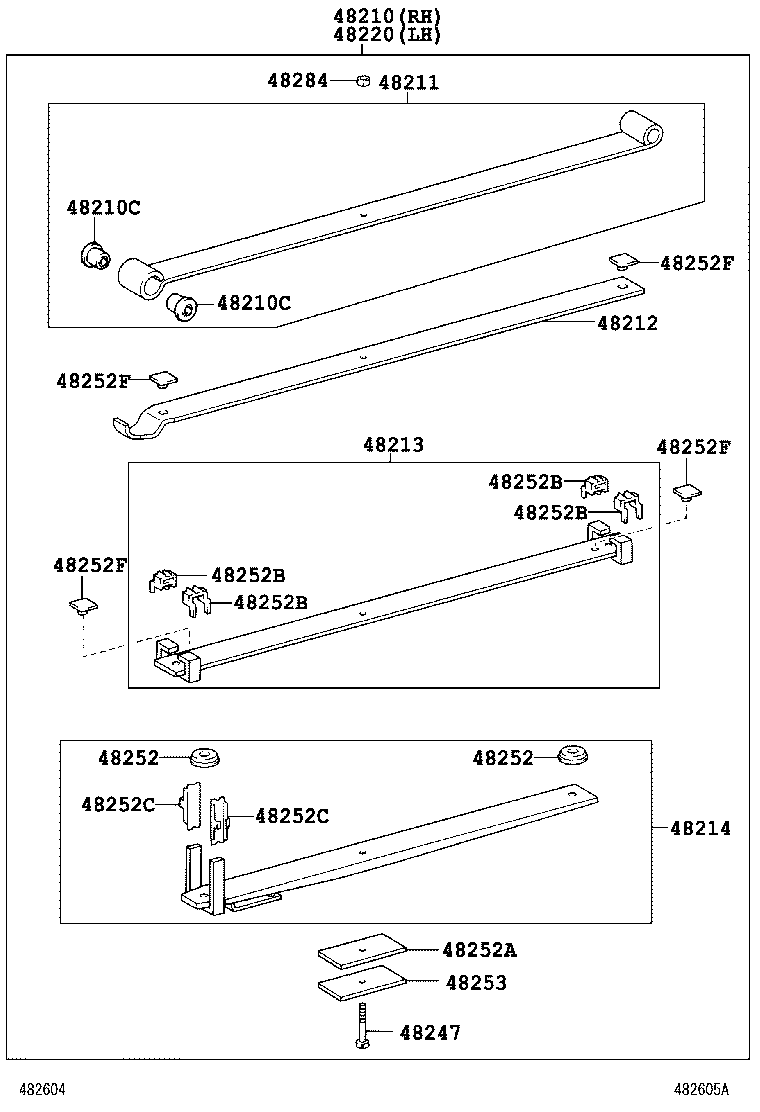 48210(RH)
48220(LH)

48284
48211
48210C
48210C
48252F
48212
48252F
48213
48252F
48252B
48252B
48252F
48252B
48252B
48252
48252
48252C
48252C
48214
48252A
48253
48247

482604
482605A