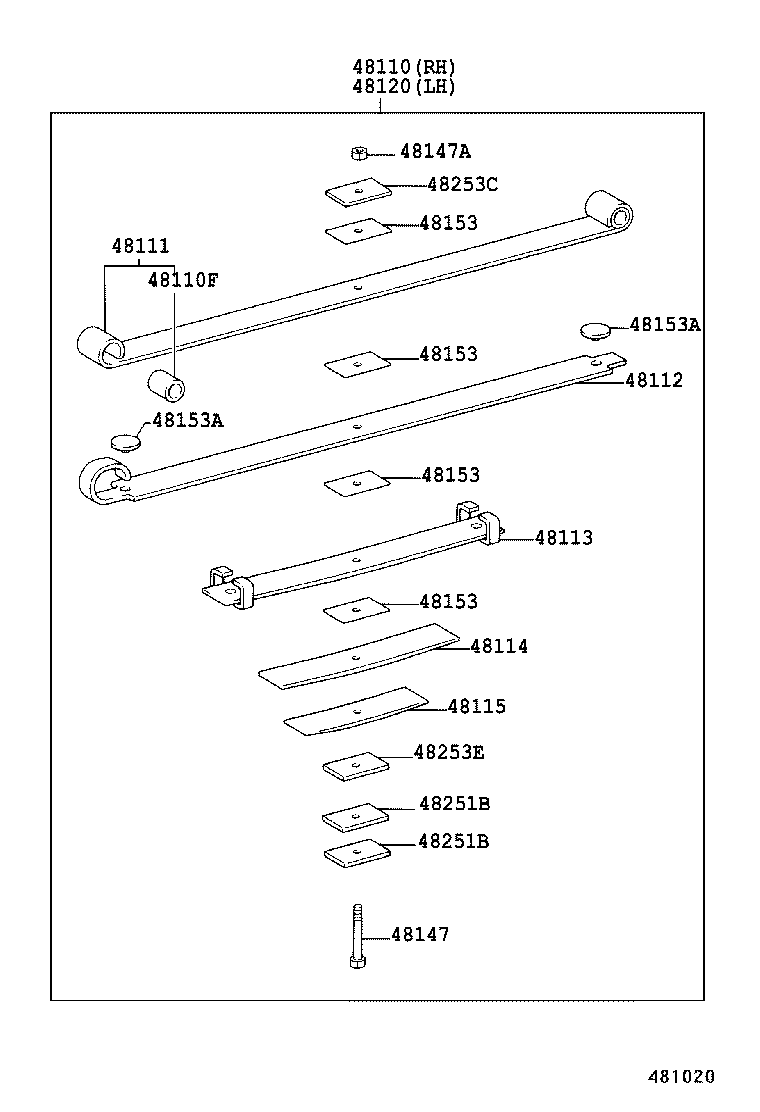 48110(RH)
48120(LH)

48147A
48253C
48153
48111
48110F
48153A
48153
48112
48153A
48153
48113
48153
48114
48115
48253E
48251B
48251B
48147

481020