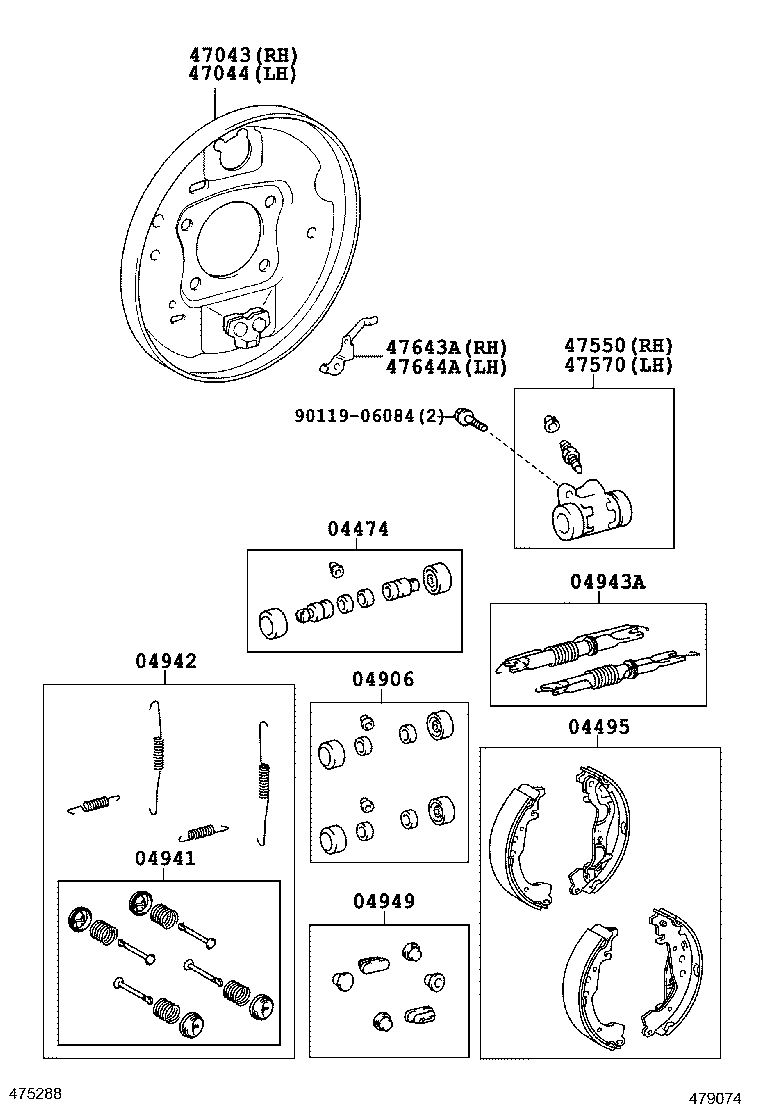 47043(RH)
47044(LH)

47643A(RH)
47644A(LH)

47550(RH)
47570(LH)

90119-06084(2)

04474

04943A

04942

04906

04495

04941

04949

475288

479074