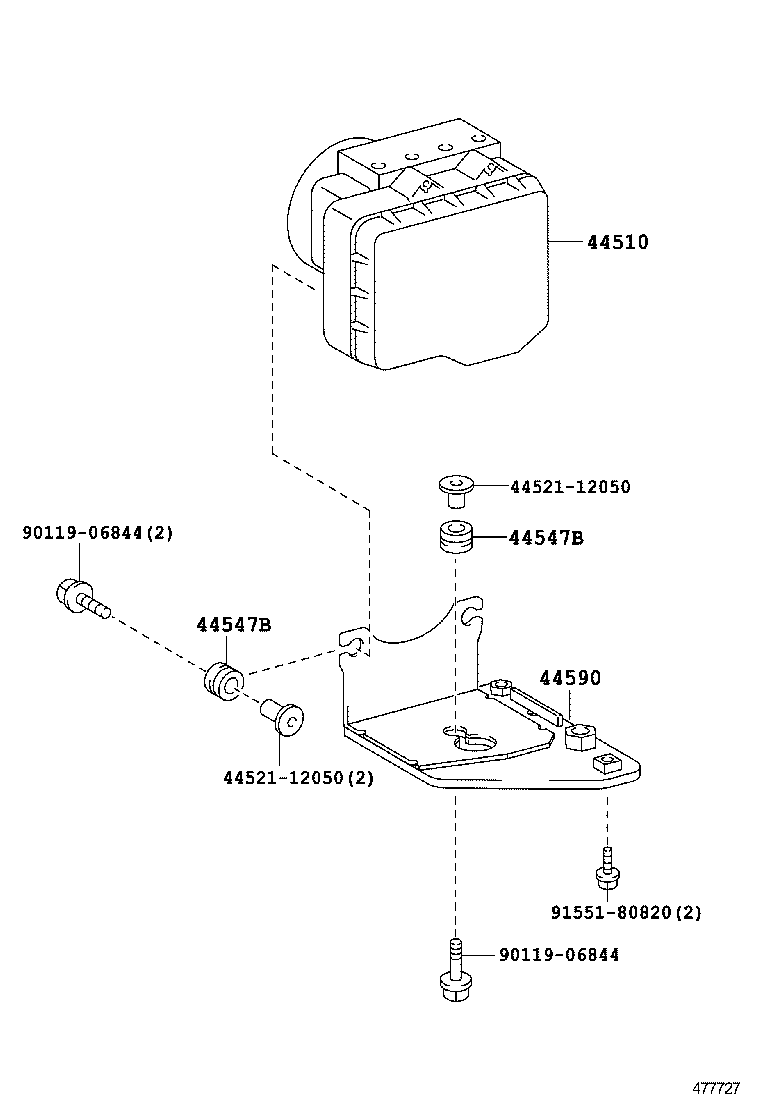 44510

44521-12050

90119-06844(2)

44547B

44547B

44590

44521-12050(2)

91551-80820(2)

90119-06844

477727