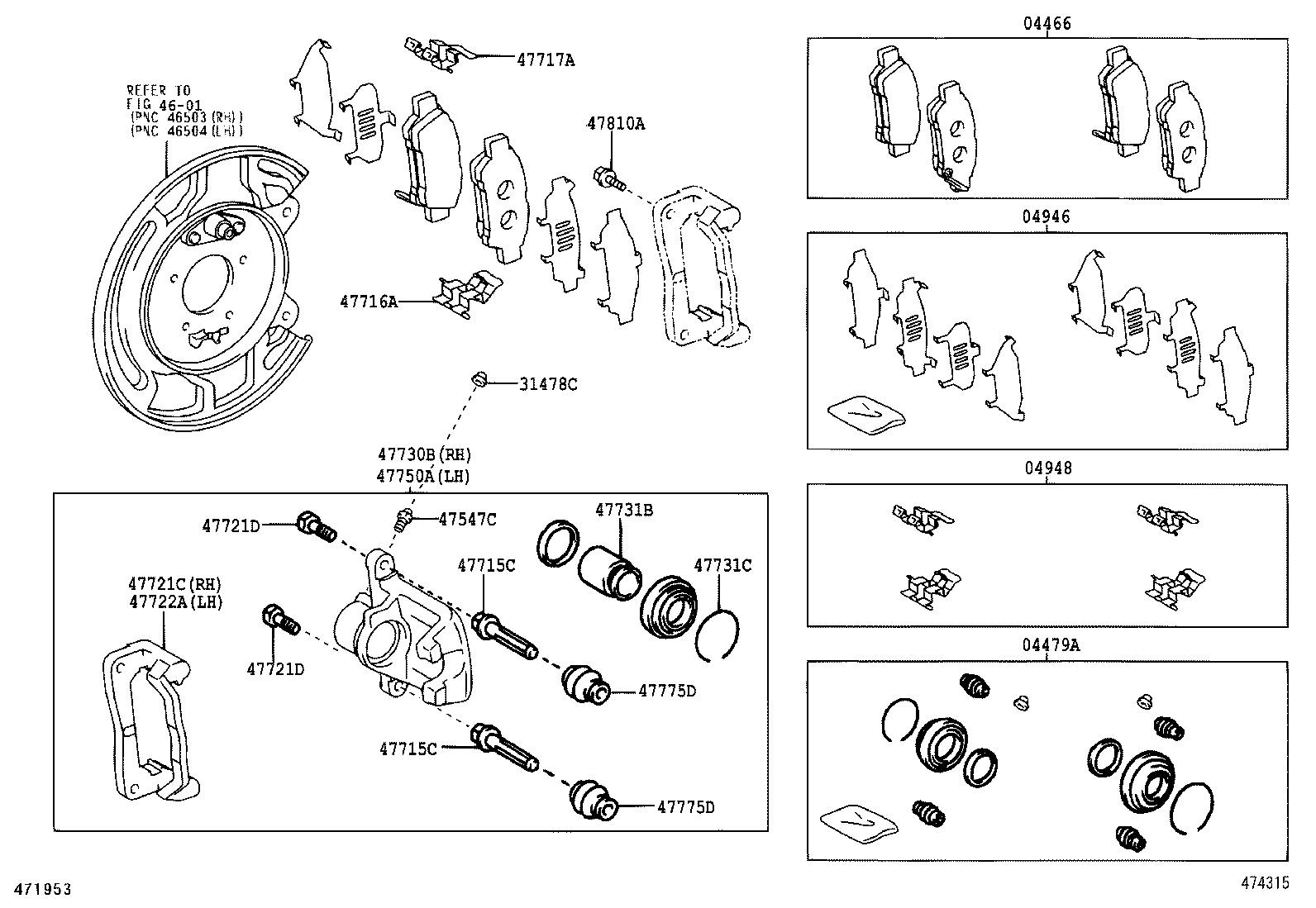 REFER TO
FIG 46-01
(PNC 46503 (RH))
(PNC 46504 (LH))

47717A

47810A

47716A

31478C

47730B (RH)
47750A (LH)

47721D

47547C

47731B

47715C

47731C

47721C (RH)
47722A (LH)

47721D

47775D

47715C

47775D

04466

04946

04948

04479A

471953

474315