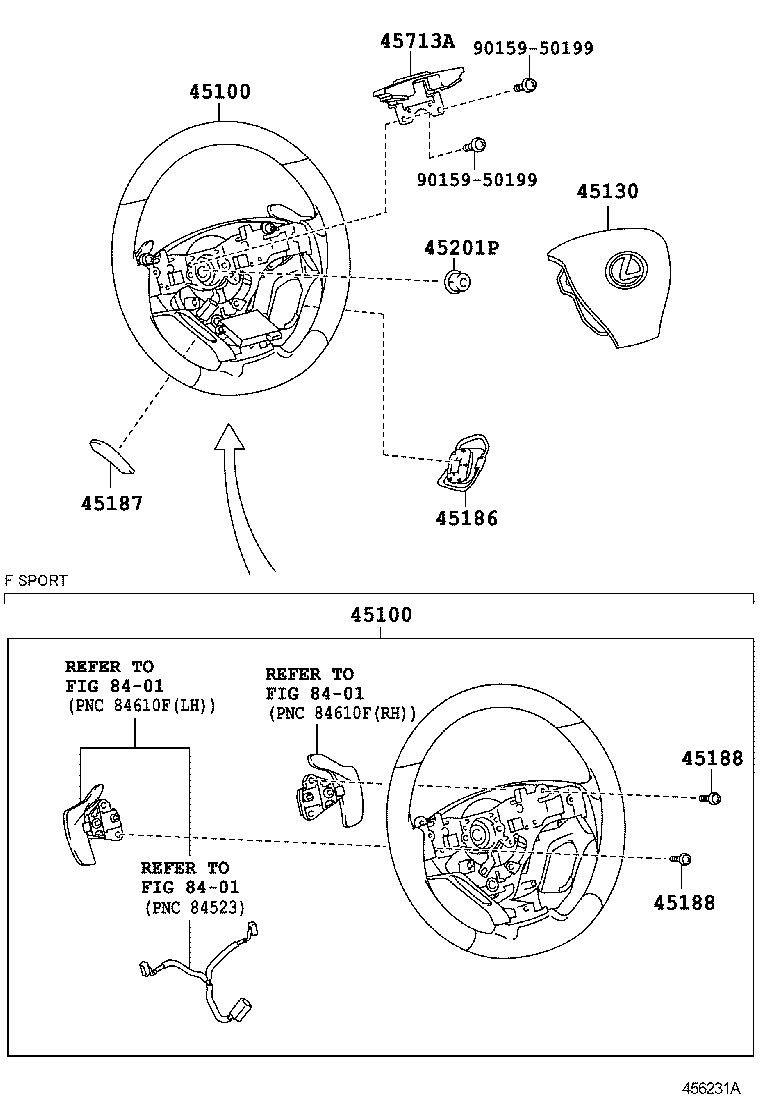 45713A
90159-50199
45100
90159-50199
45130
45201P
45187
45186

F SPORT

45100

REFER TO
FIG 84-01
(PNC 84610F(LH))

REFER TO
FIG 84-01
(PNC 84610F(RH))

45188

REFER TO
FIG 84-01
(PNC 84523)

45188

456231A