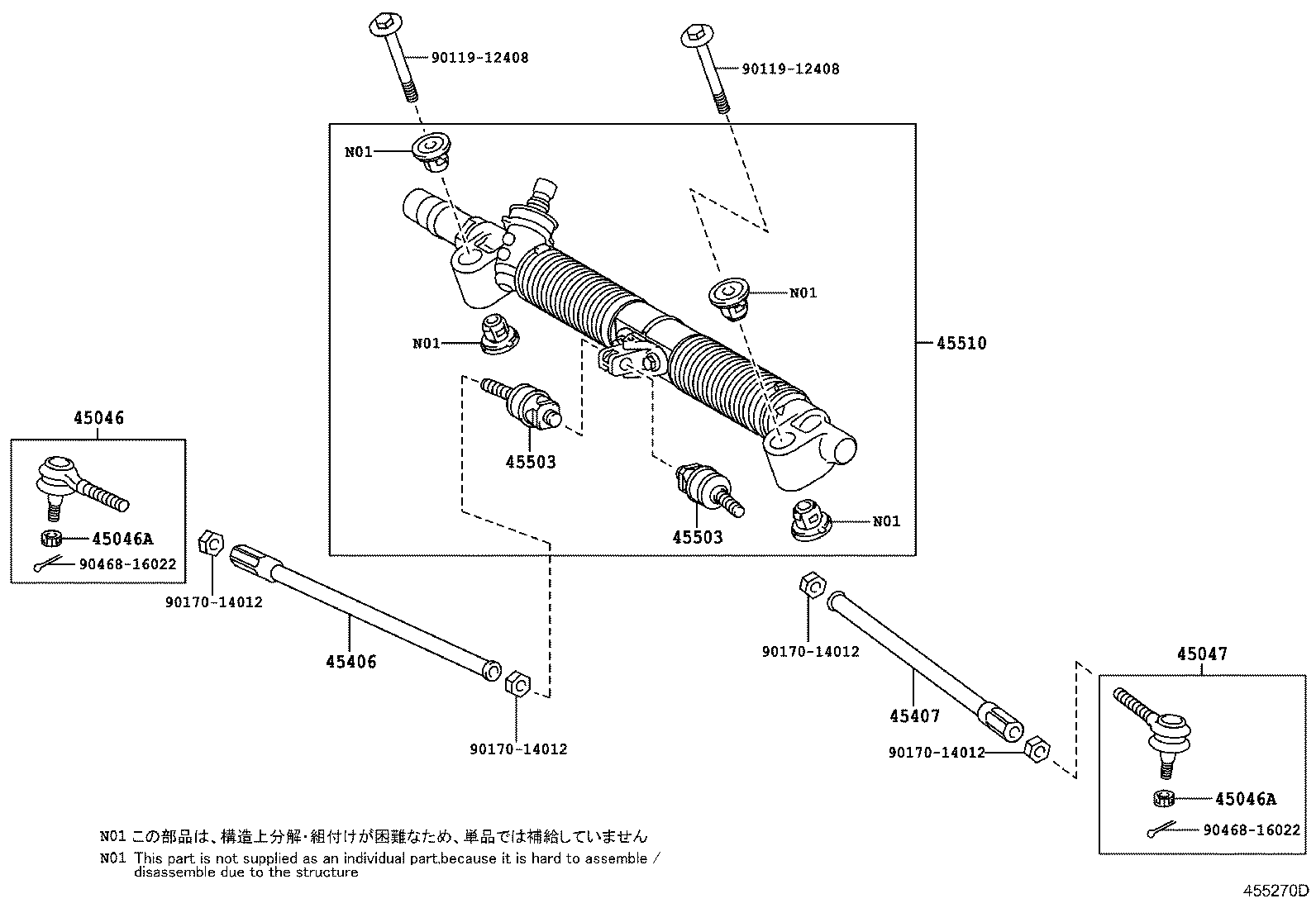 90119-12408
90119-12408
N01
N01
N01
45510
45503
45503
N01
45046
45046A
90468-16022
90170-14012
45406
90170-14012
90170-14012
45407
90170-14012
45047
45046A
90468-16022

N01 この部品は、構造上分解・組付けが困難なため、単品では補給していません
N01 This part is not supplied as an individual part,because it is hard to assemble / disassemble due to the structure

455270D