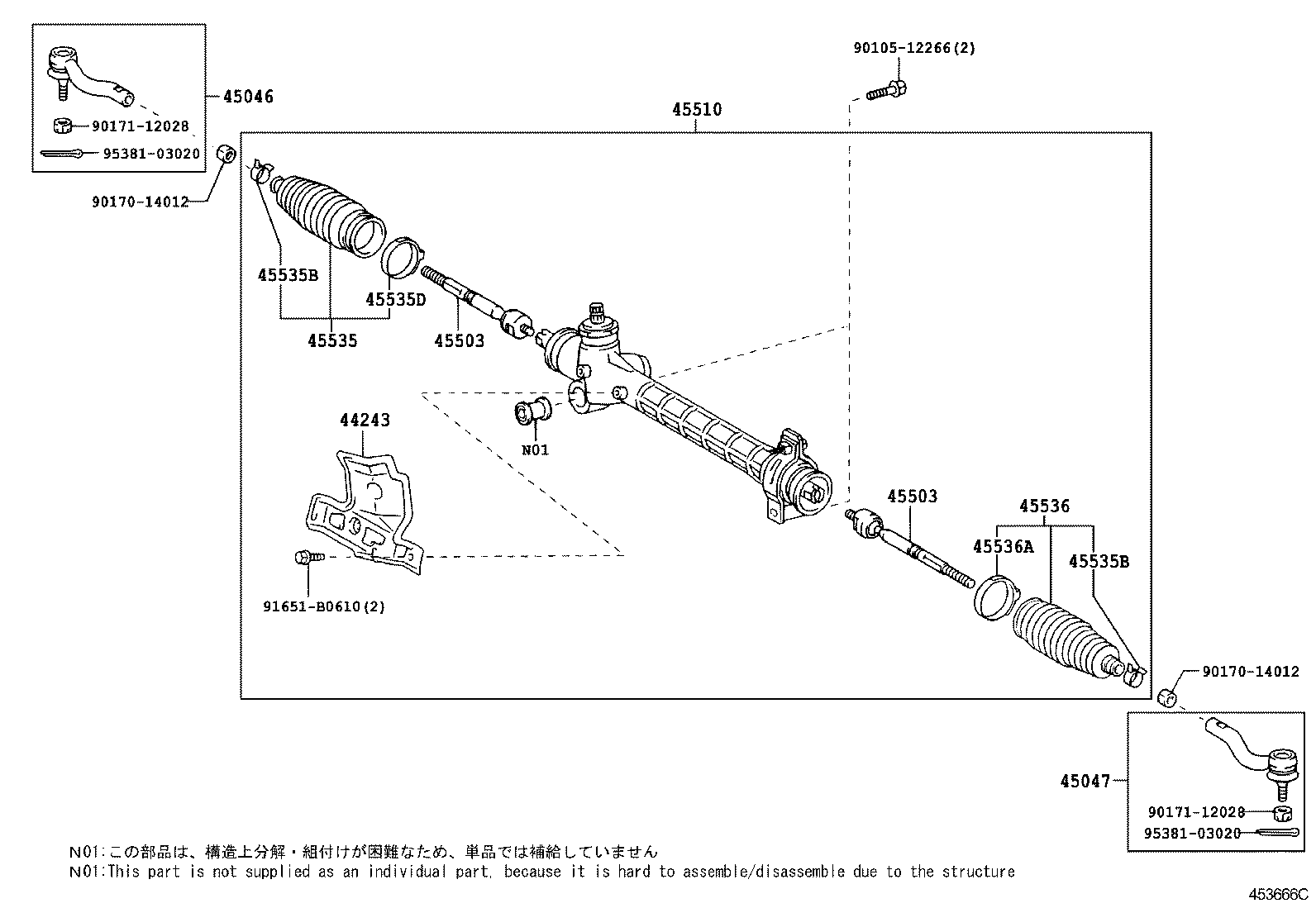 45046
90171-12028
95381-03020
90170-14012
90105-12266(2)
45510
45535B
45535D
45535
45503
44243
N01
91651-B0610(2)
45503
45536
45536A
45535B
90170-14012
45047
90171-12028
95381-03020

N01:この部品は、構造上分解・組付けが困難なため、単品では補給していません
N01:This part is not supplied as an individual part, because it is hard to assemble/disassemble due to the structure

453666C