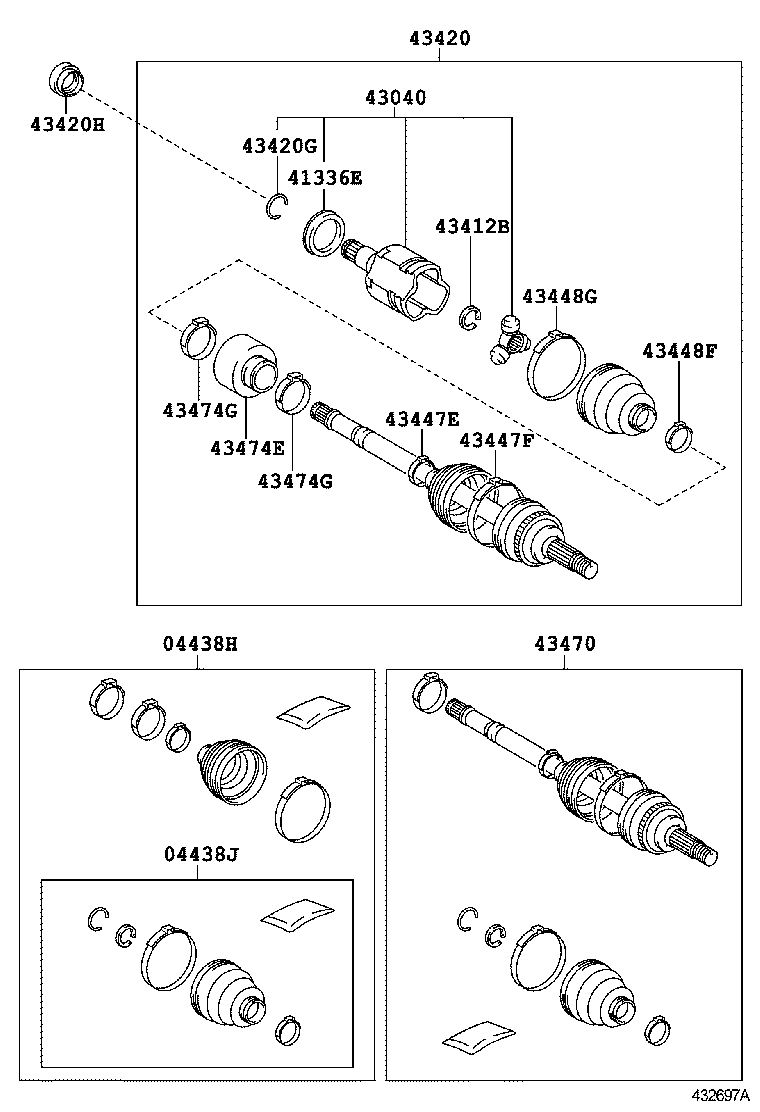 43420
43420H
43040
43420G
41336E
43412B
43448G
43448F
43474G
43474E
43474G
43447E
43447F
04438H
43470
04438J
432697A