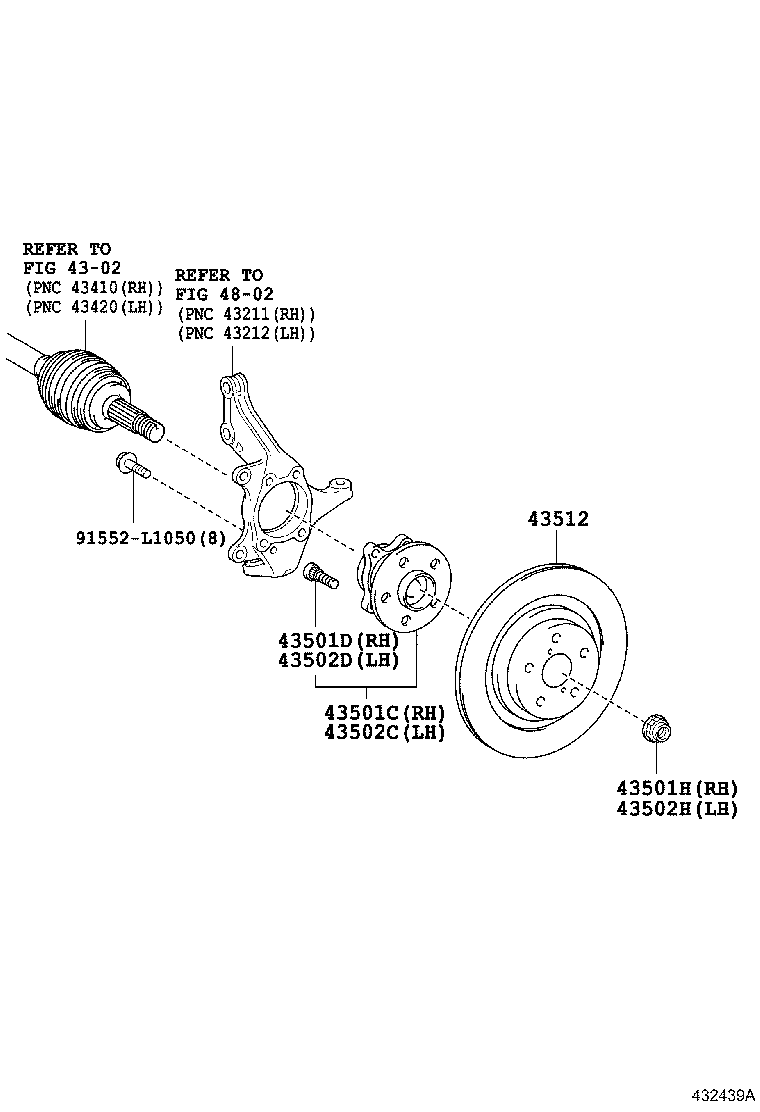 REFER TO
FIG 43-02
(PNC 43410(RH))
(PNC 43420(LH))

REFER TO
FIG 48-02
(PNC 43211(RH))
(PNC 43212(LH))

91552-L1050(8)

43512

43501D(RH)
43502D(LH)

43501C(RH)
43502C(LH)

43501H(RH)
43502H(LH)

432439A