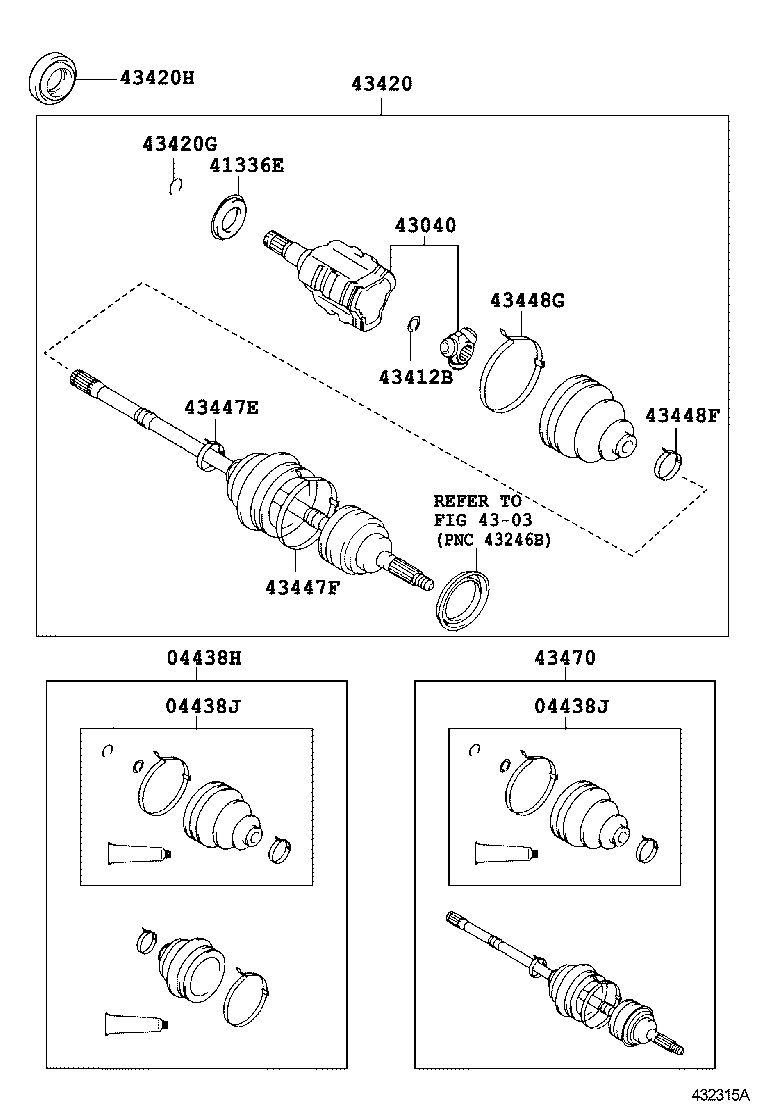 43420H

43420

43420G

41336E

43040

43448G

43412B

43447E

43448F

REFER TO
FIG 43-03
(PNC 43246B)

43447F

04438H

04438J

43470

04438J

432315A