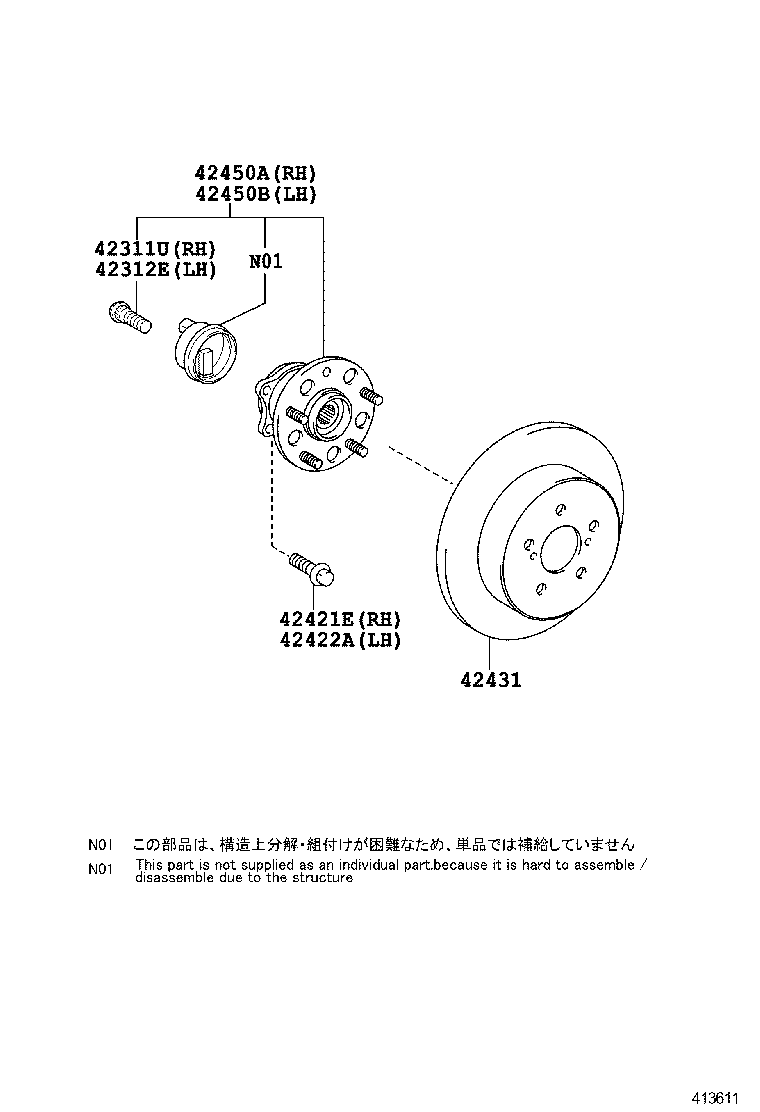 42450A(RH)
42450B(LH)

42311U(RH)
42312E(LH)

N01

42421E(RH)
42422A(LH)

42431

N01 この部品は、構造上分解・組付けが困難なため、単品では補給していません

N01 This part is not supplied as an individual part.because it is hard to assemble / disassemble due to the structure

413611