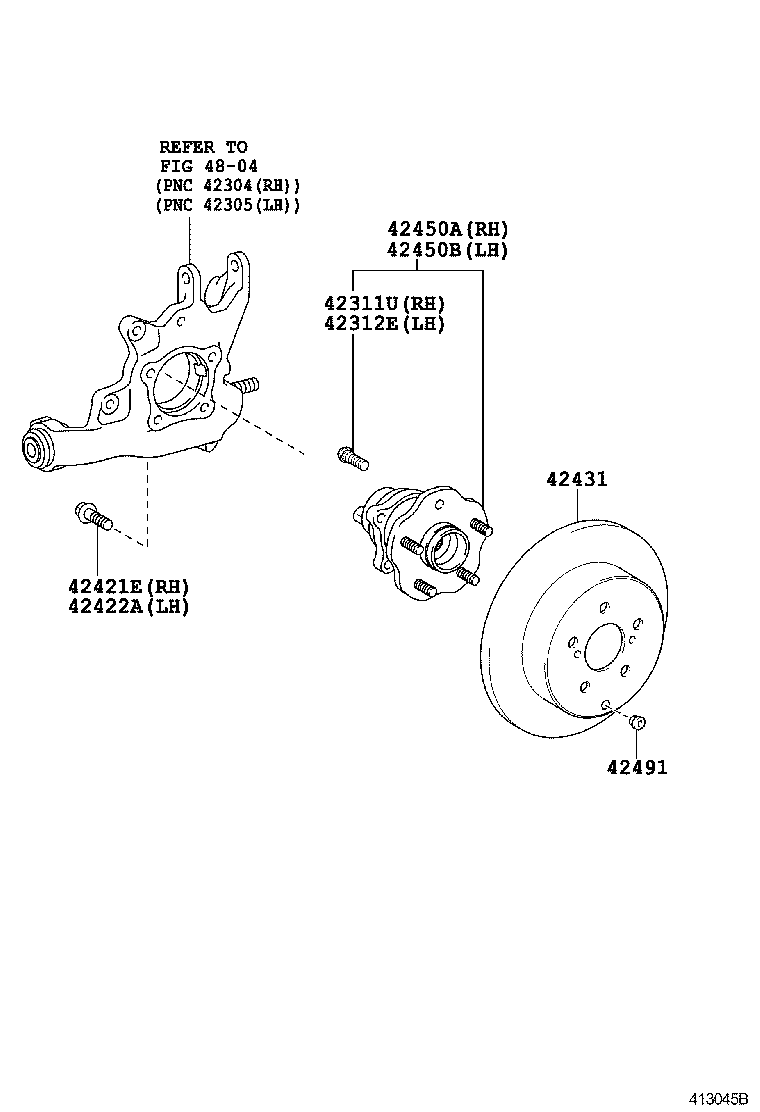 REFER TO
FIG 48-04
(PNC 42304(RH))
(PNC 42305(LH))

42450A(RH)
42450B(LH)

42311U(RH)
42312E(LH)

42431

42421E(RH)
42422A(LH)

42491

413045B