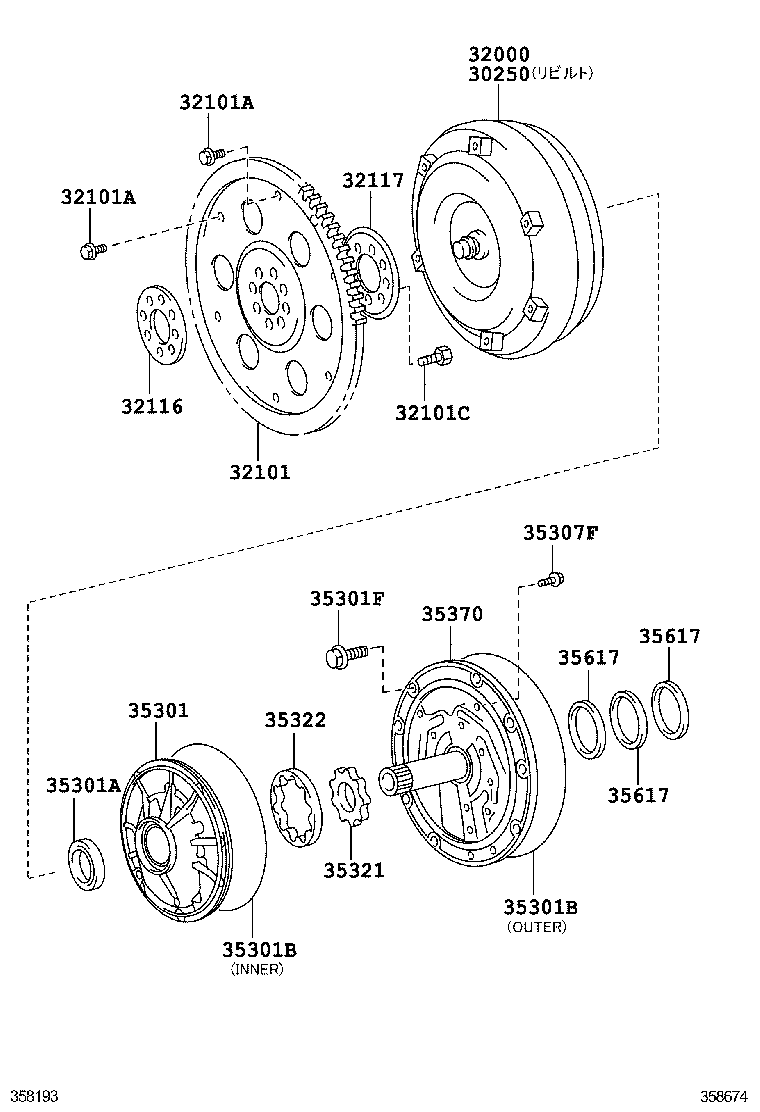 32000
30250(リビルト)
32101A
32101A
32117
32116
32101C
32101
35307F
35301F
35370
35617
35617
35301
35322
35301A
35617
35321
35301B
(OUTER)
35301B
(INNER)
358193
358674