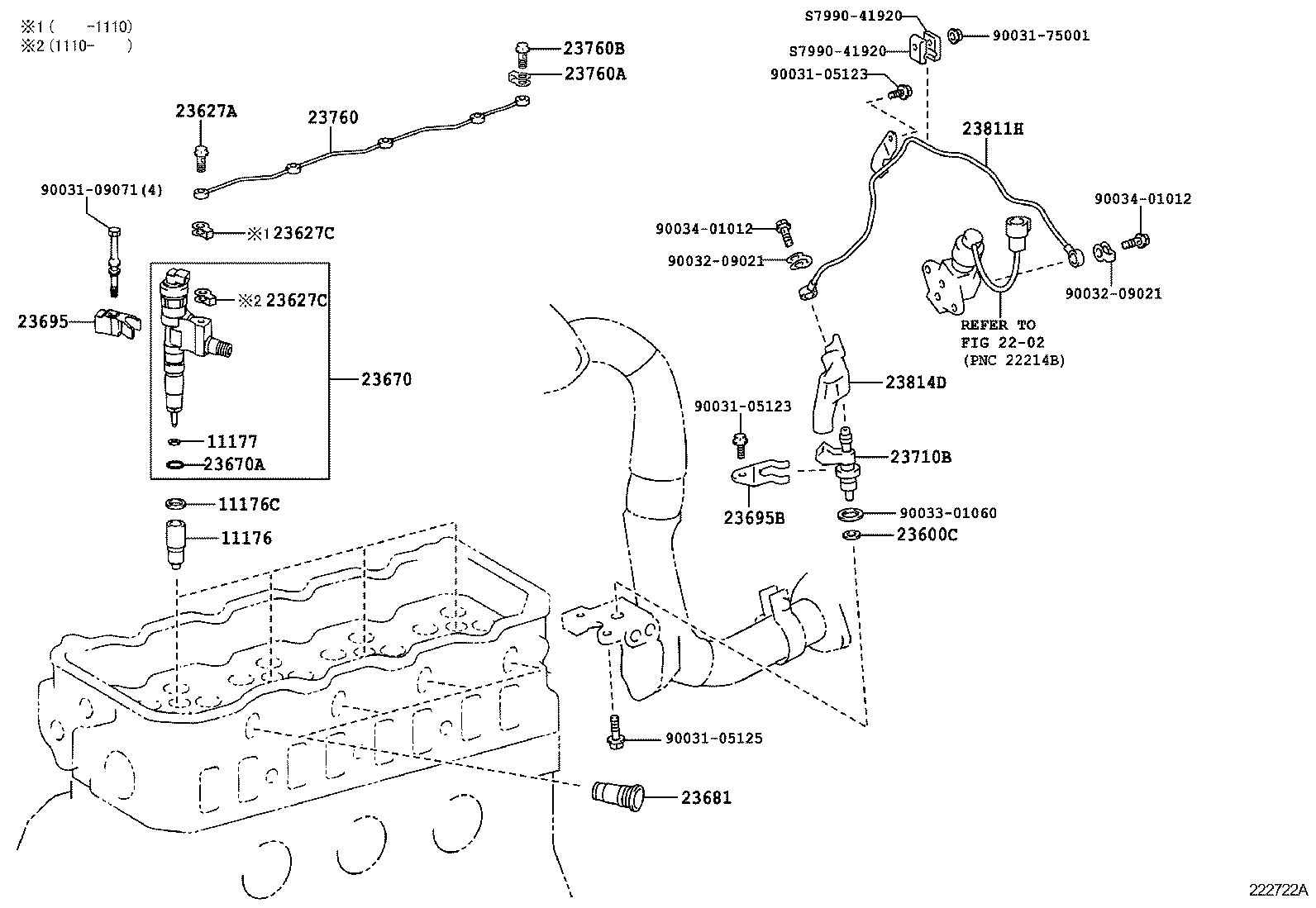 ※1 (  -1110)
※2 (1110-  )

23760B
23760A
23627A
23760
90031-09071(4)
※1 23627C
※2 23627C
23695
23670
11177
23670A
11176C
11176

S7990-41920
S7990-41920
90031-75001
90031-05123
23811H
90034-01012
90034-01012
90032-09021
90032-09021
REFER TO
FIG 22-02
(PNC 22214B)
23814D
90031-05123
23710B
23695B
90033-01060
23600C
90031-05125
23681

222722A