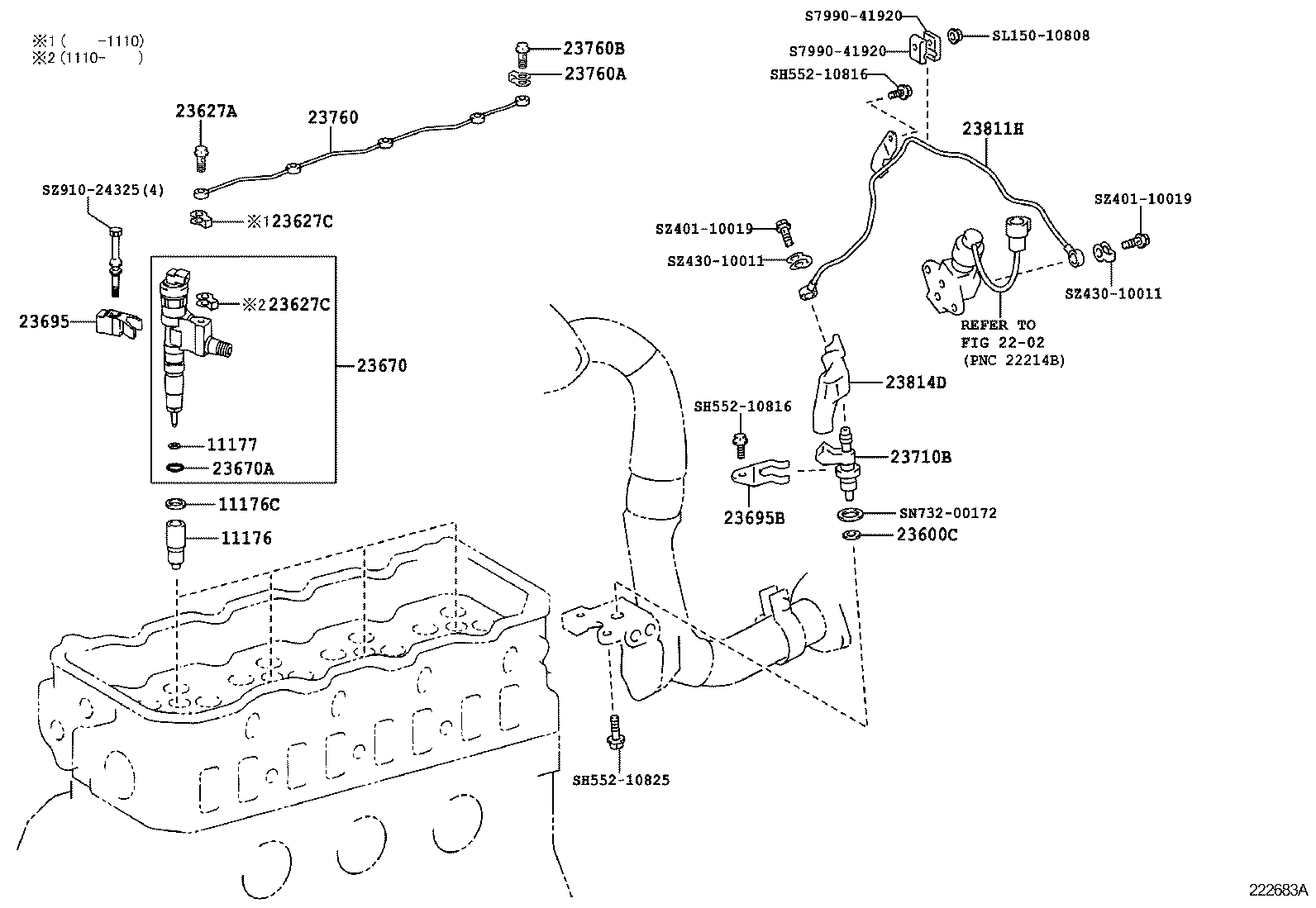 ※1 (　　-1110)
※2 (1110-　　)

23760B
23760A
23627A
23760
SZ910-24325(4)
※1 23627C
※2 23627C
23695
23670
11177
23670A
11176C
11176

S7990-41920
S7990-41920
SL150-10808
SH552-10816
23811H
SZ401-10019
SZ401-10019
SZ430-10011
SZ430-10011
REFER TO
FIG 22-02
(PNC 22214B)
23814D
SH552-10816
23710B
23695B
SN732-00172
23600C
SH552-10825

222683A