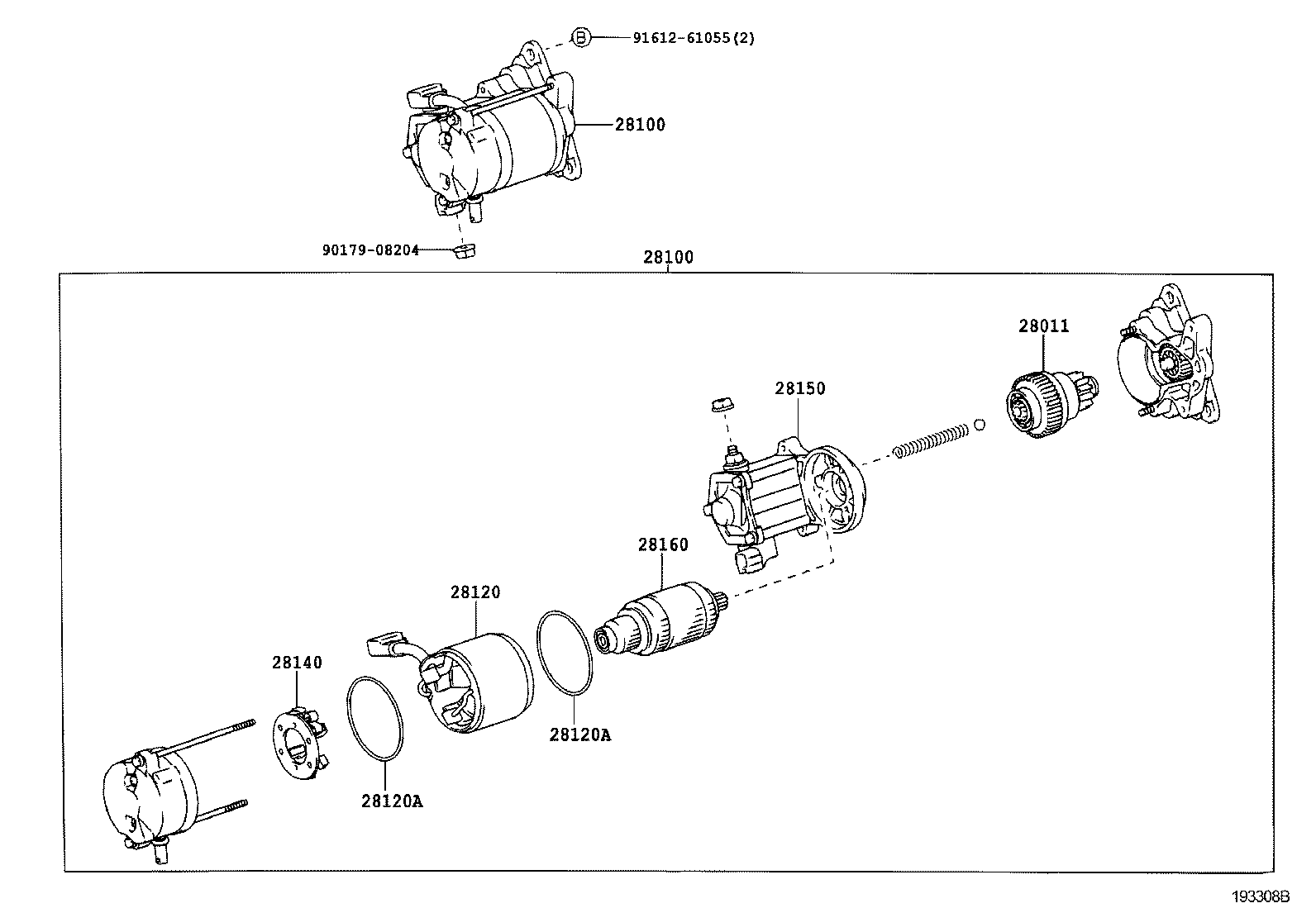 B 91612-61055(2)

28100

90179-08204

28100

28011

28150

28160

28120

28140

28120A

28120A

193308B