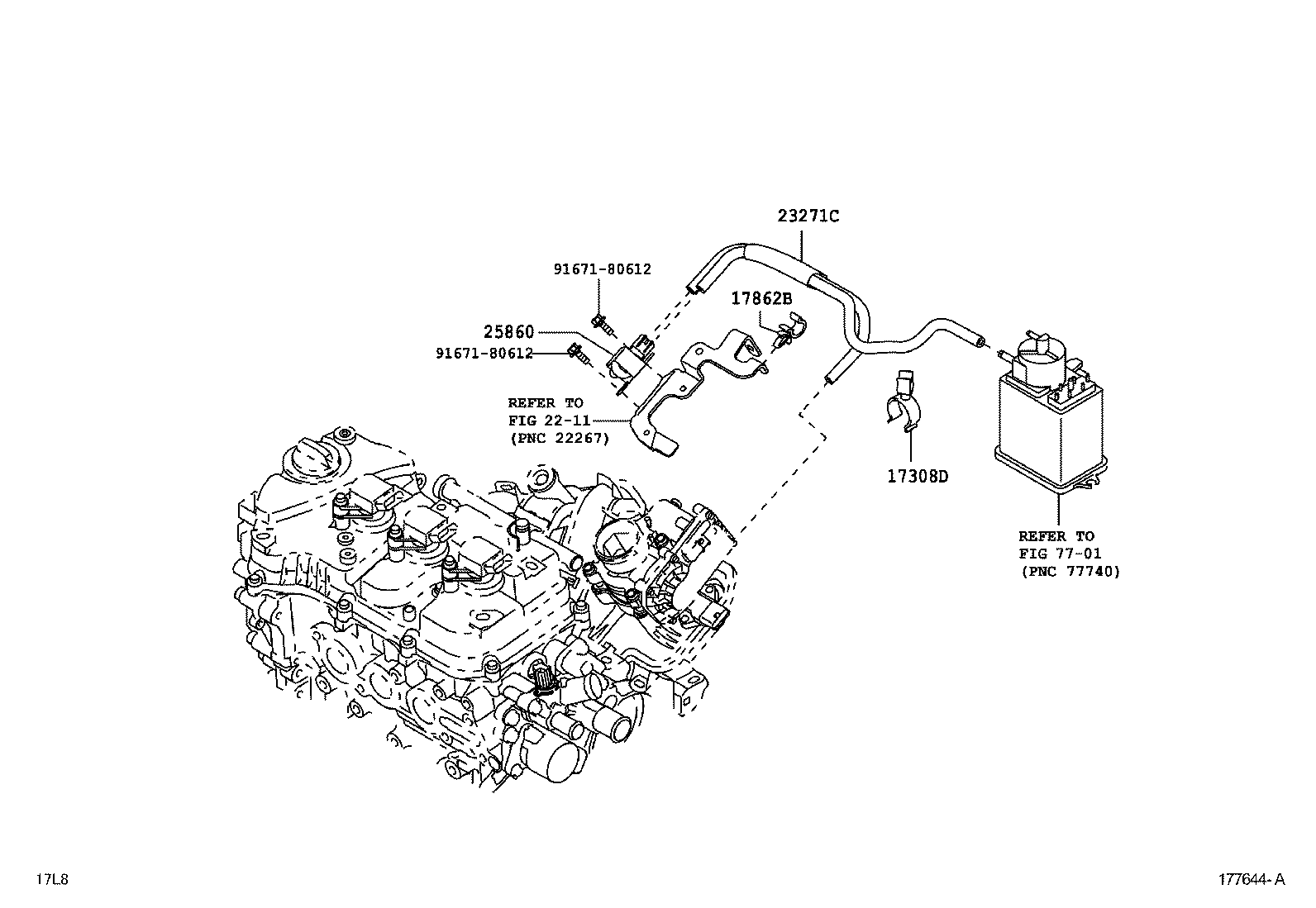 23271C

91671-80612

17862B

25860

91671-80612

REFER TO
FIG 22-11
(PNC 22267)

17308D

REFER TO
FIG 77-01
(PNC 77740)

17L8

177644-A