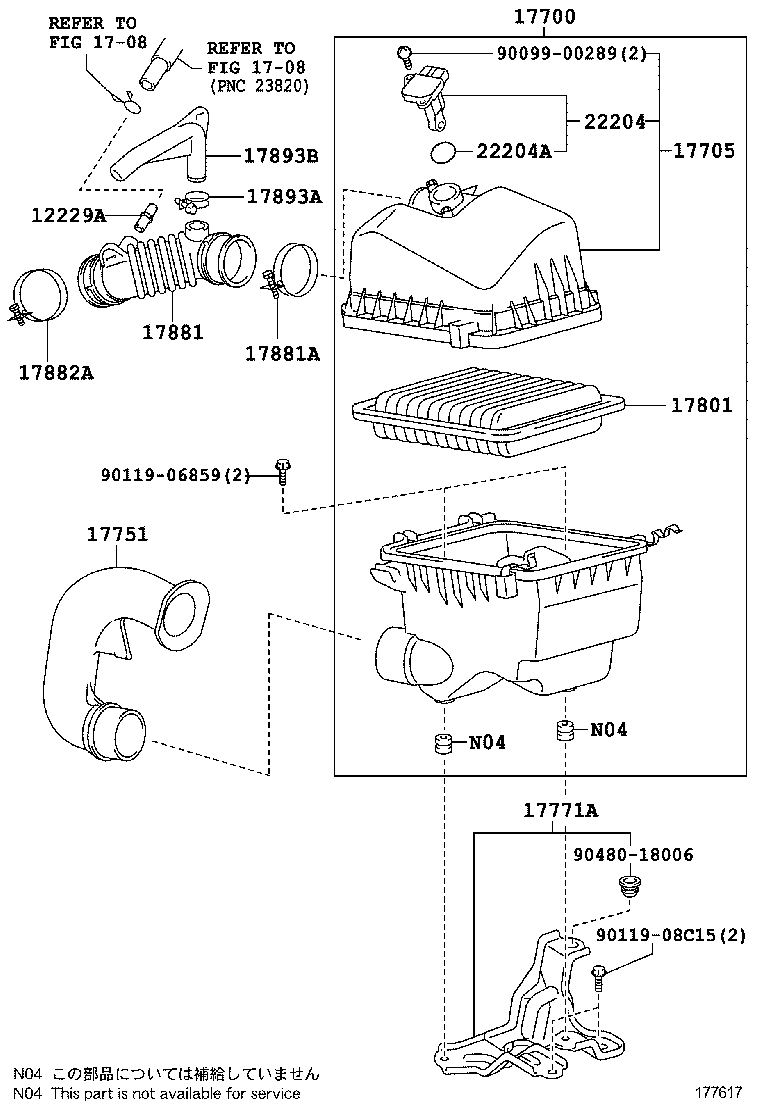 REFER TO
FIG 17-08

REFER TO
FIG 17-08
(PNC 23820)

17700

90099-00289(2)

22204

22204A

17705

17893B

17893A

12229A

17881

17881A

17882A

17801

90119-06859(2)

17751

N04

N04

17771A

90480-18006

90119-08C15(2)

N04 この部品については補給していません
N04 This part is not available for service

177617