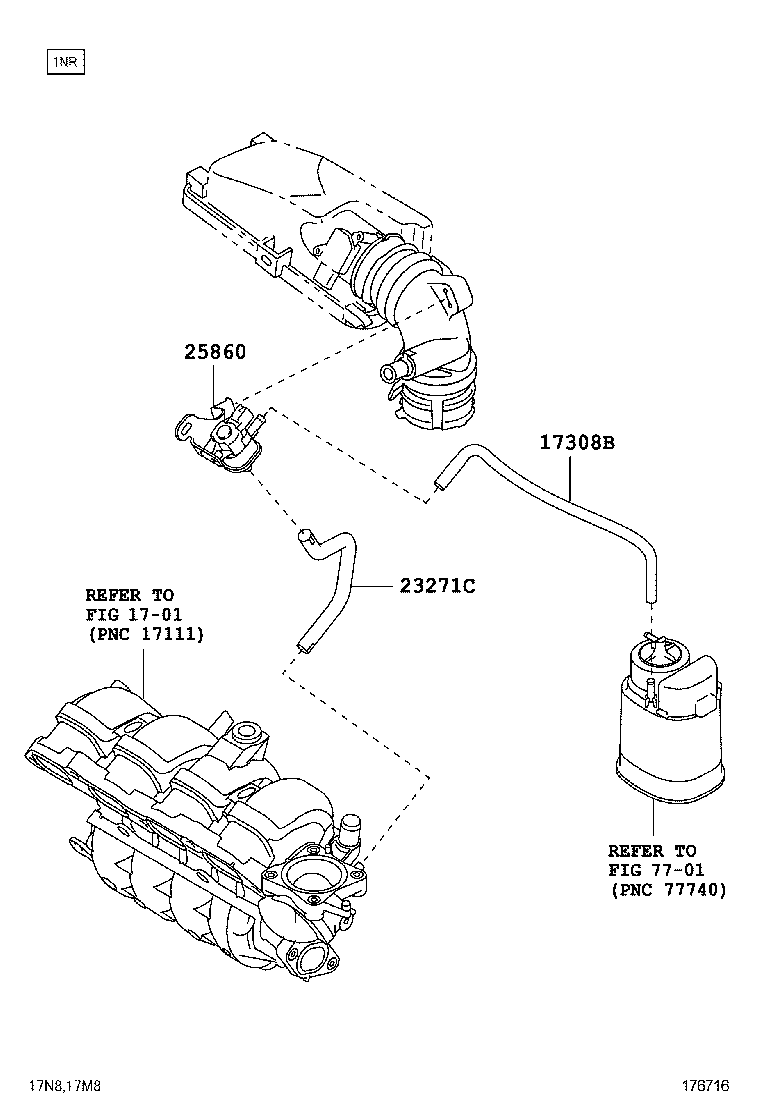 1NR

25860

17308B

23271C

REFER TO
FIG 17-01
(PNC 17111)

REFER TO
FIG 77-01
(PNC 77740)

17N8,17M8

176716