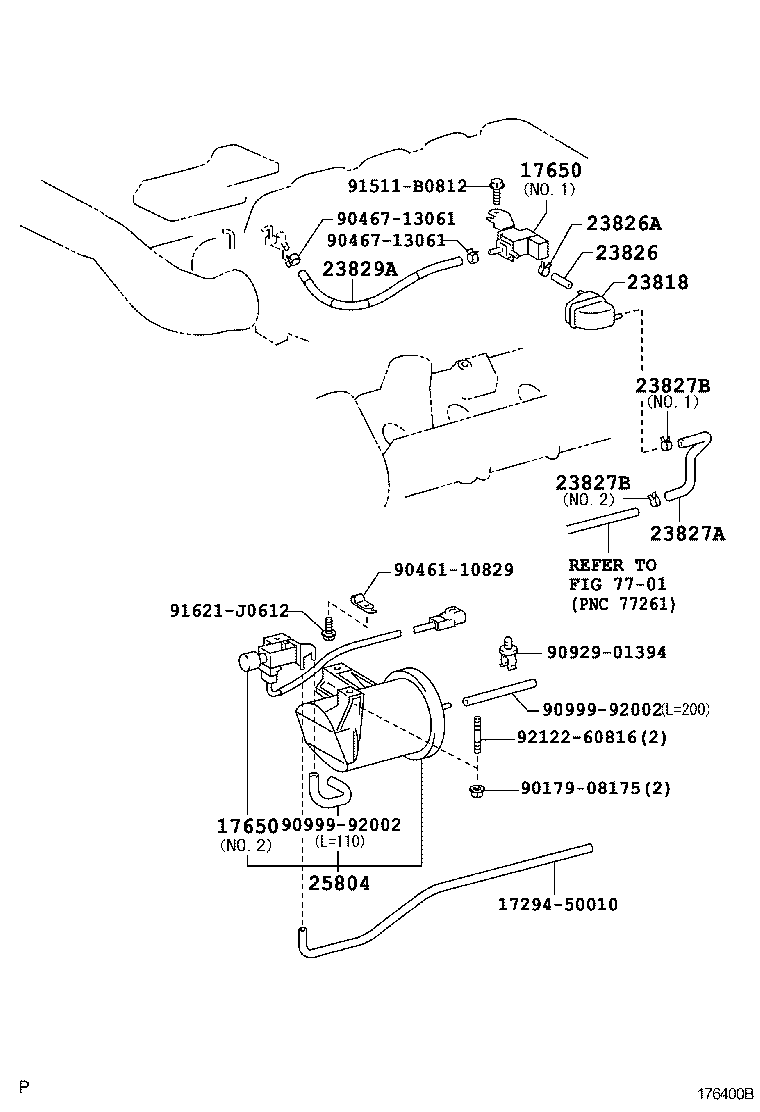 91511-B0812
17650
(NO. 1)
90467-13061
90467-13061
23826A
23826
23829A
23818
23827B
(NO. 1)
23827B
(NO. 2)
23827A
REFER TO
FIG 77-01
(PNC 77261)
90461-10829
91621-J0612
90929-01394
90999-92002(L=200)
92122-60816(2)
90179-08175(2)
17650
(NO. 2)
90999-92002
(L=110)
25804
17294-50010
P
176400B