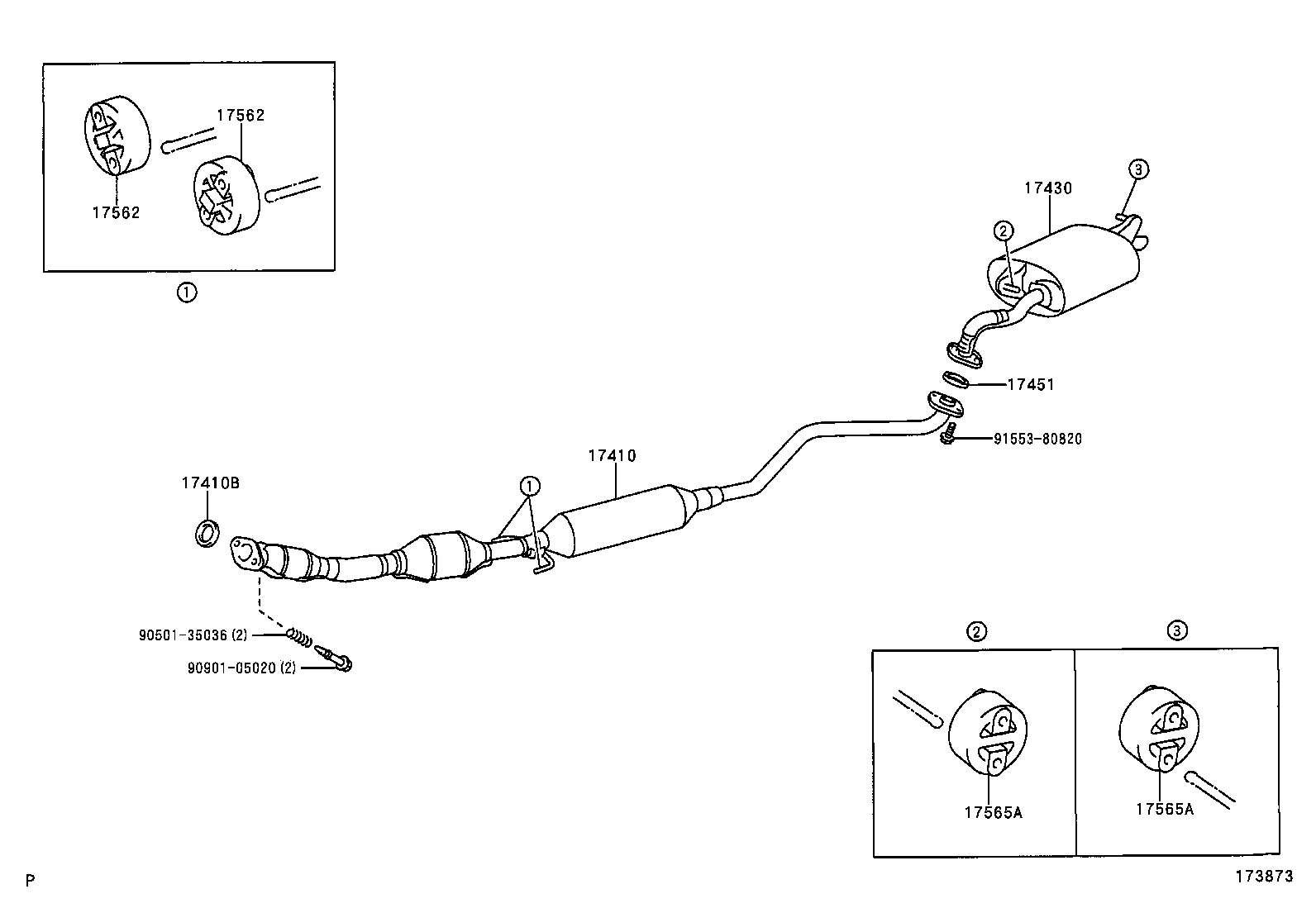 17562
17562
①
③
17430
②
17451
91553-80820
17410
17410B
①
90501-35036 (2)
90901-05020 (2)
②
③
17565A
17565A
P
173873