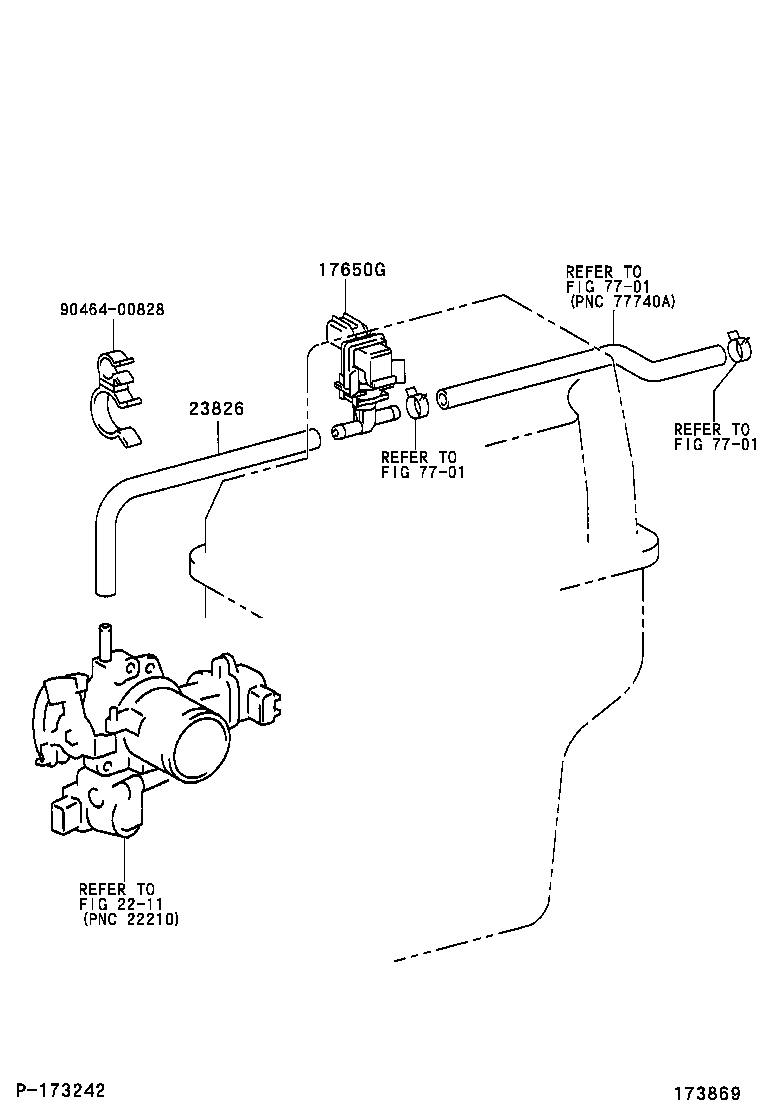 17650G

REFER TO
FIG 77-01
(PNC 77740A)

90464-00828

23826

REFER TO
FIG 77-01

REFER TO
FIG 77-01

REFER TO
FIG 22-11
(PNC 22210)

P-173242

173869