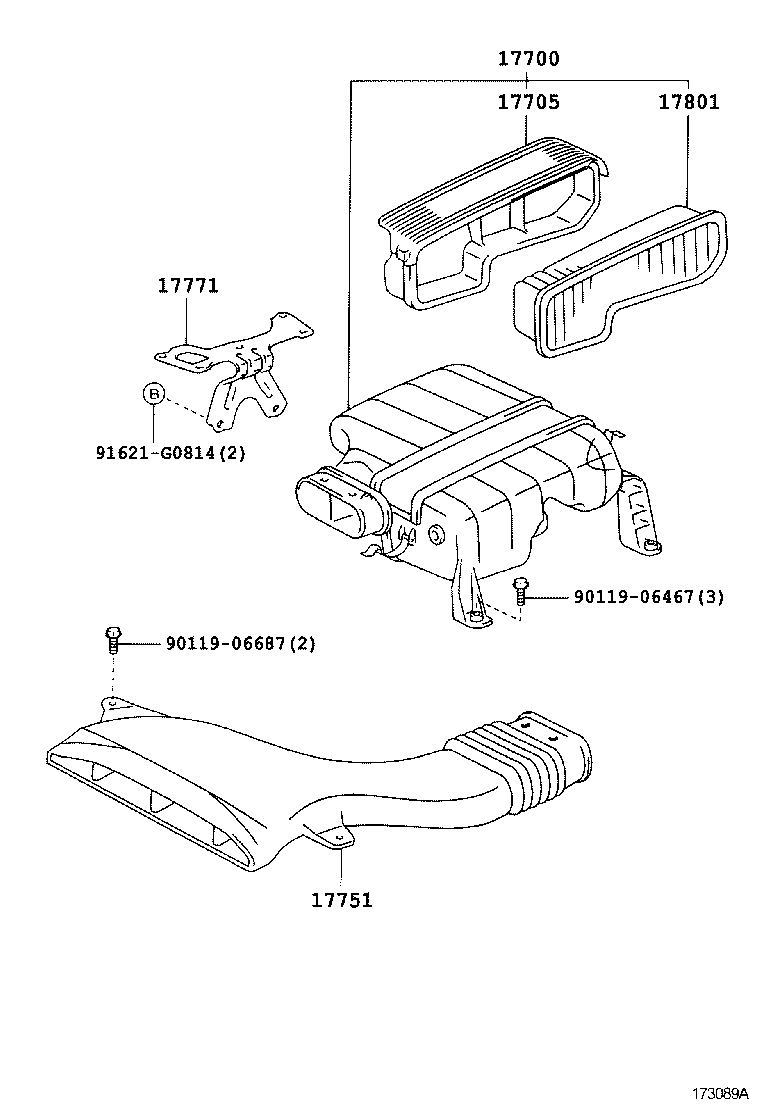 17700
17705
17801
17771
B
91621-G0814(2)
90119-06467(3)
90119-06687(2)
17751
173089A