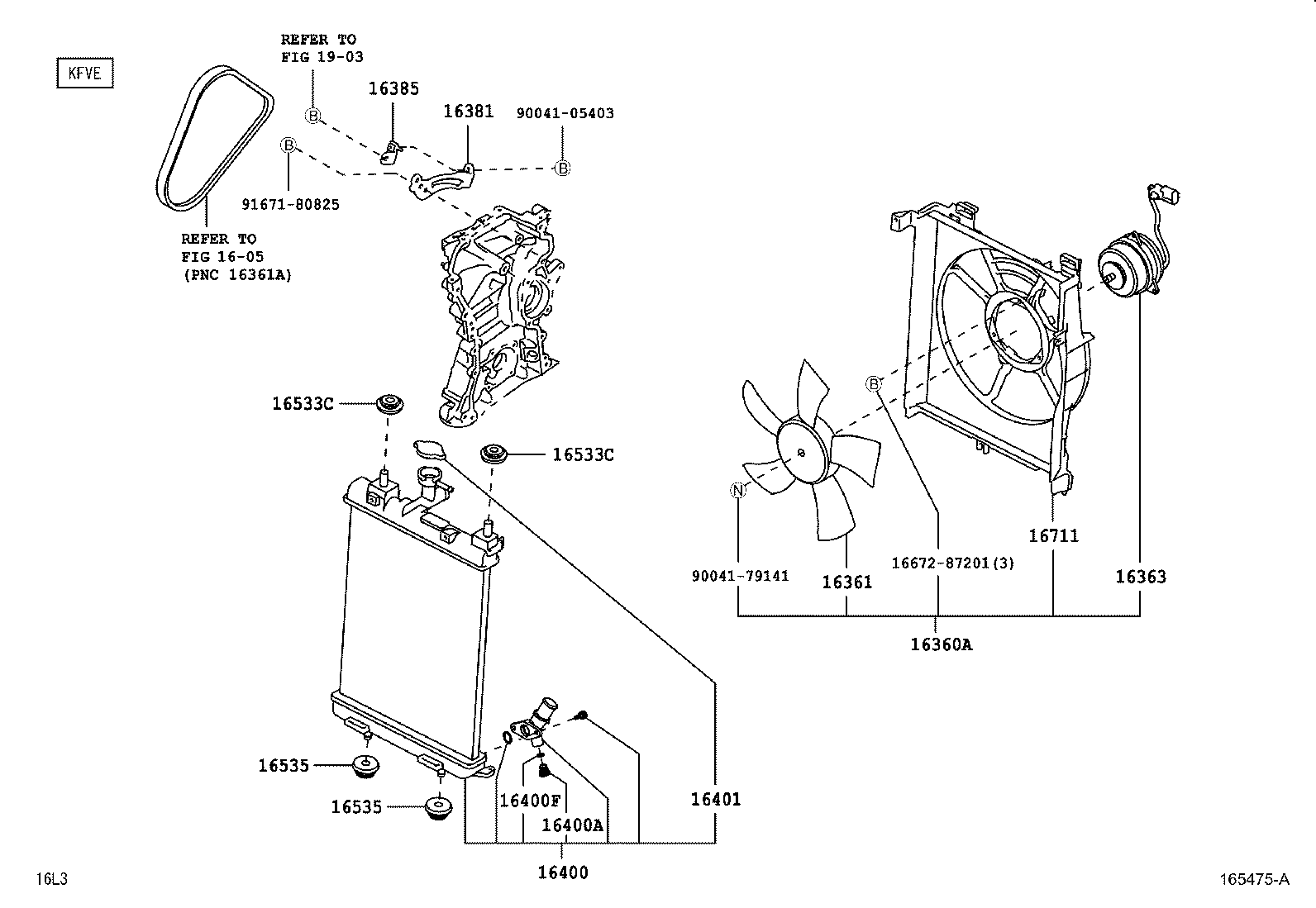 KFVE

REFER TO
FIG 19-03

16385

16381

90041-05403

B

B

B

91671-80825

REFER TO
FIG 16-05
(PNC 16361A)

16533C

16533C

B

N

90041-79141

16361

16672-87201(3)

16711

16363

16360A

16535

16535

16400F

16400A

16401

16400

16L3

165475-A